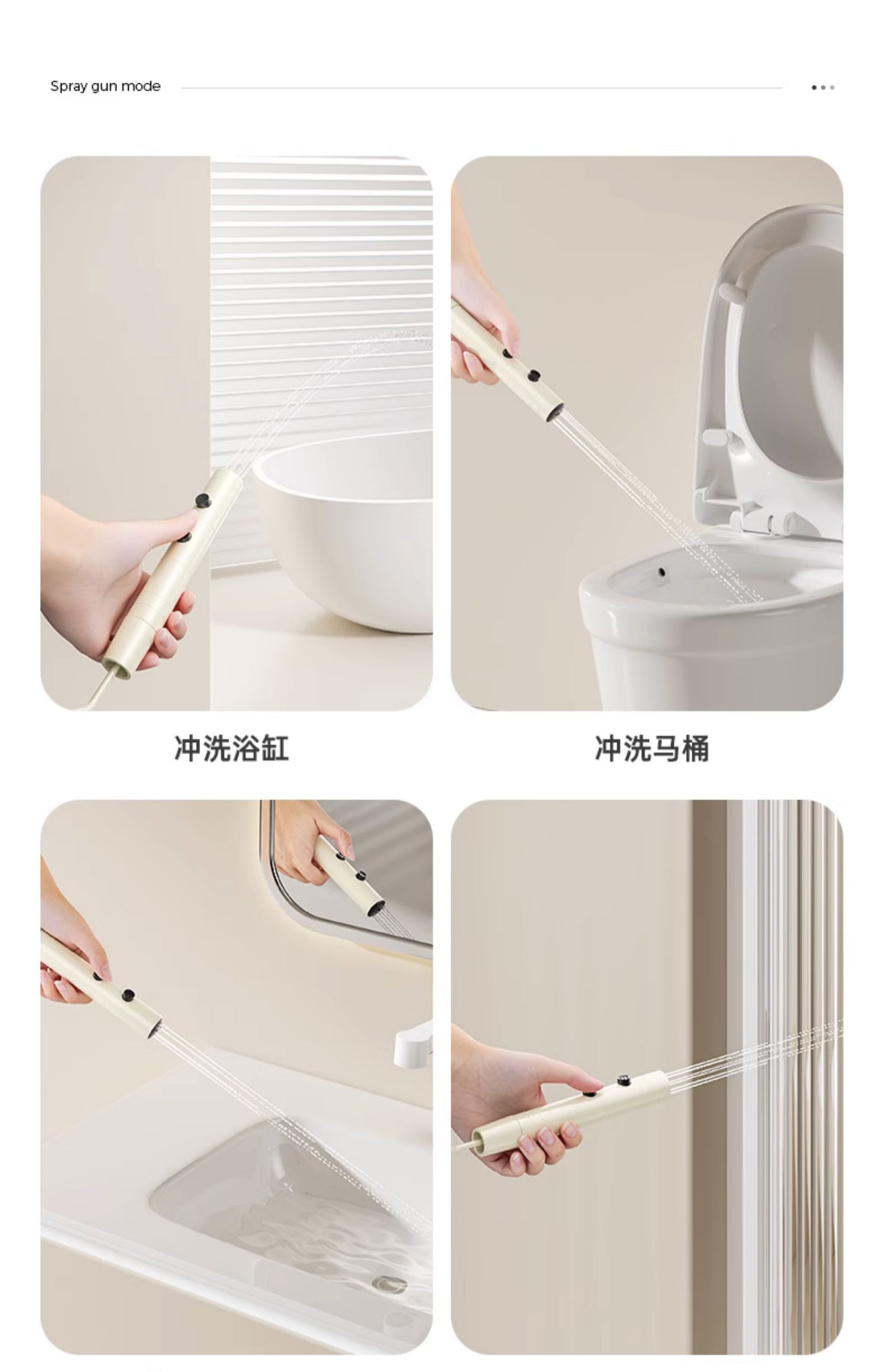 Spray gun mode

冲洗浴缸

冲洗马桶