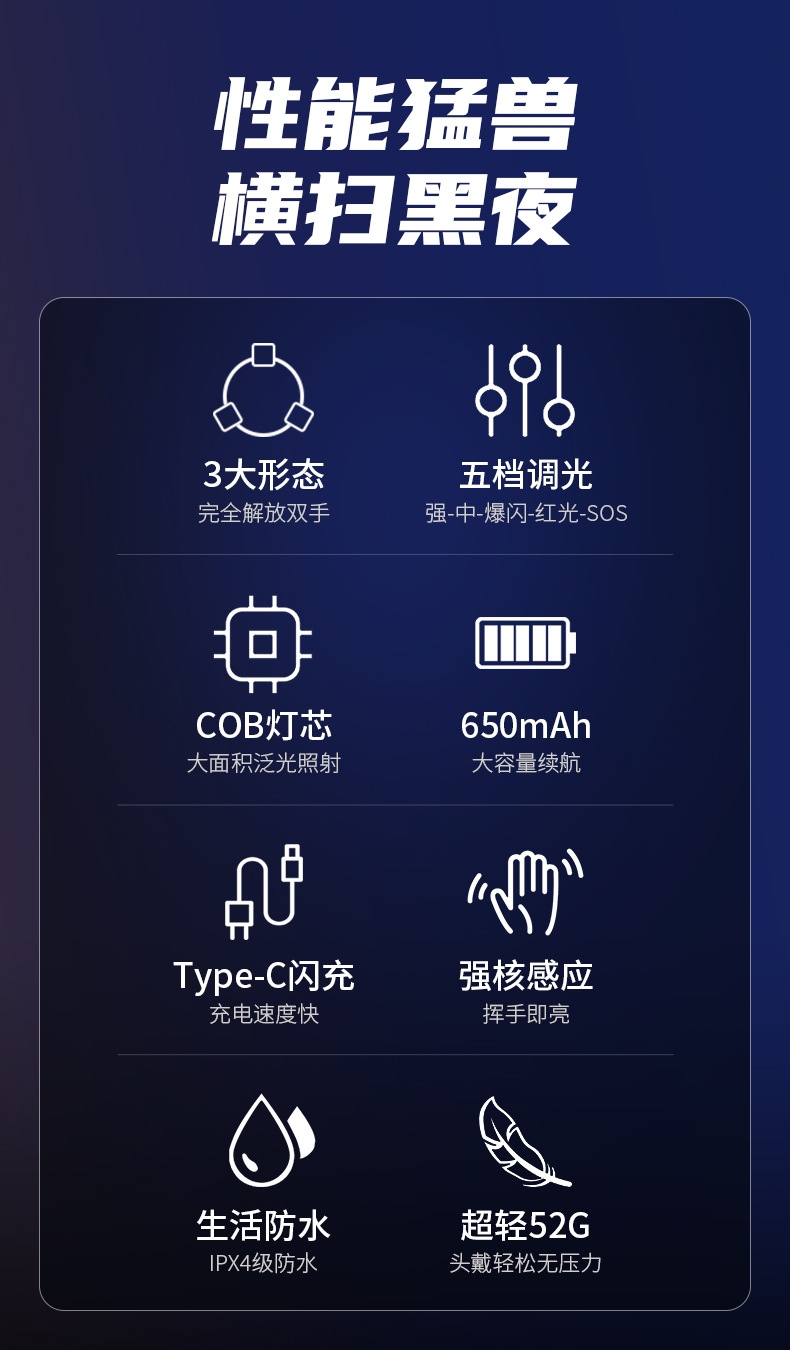 性能猛兽
横扫黑夜

3大形态
完全解放双手

五档调光
强-中-爆闪-红光-SOS

COB灯芯
大面积泛光照射

650mAh
大容量续航

Type-C闪充
充电速度快

强核感应
挥手即亮

生活防水
IPX4级防水

超轻52G
头戴轻松无压力