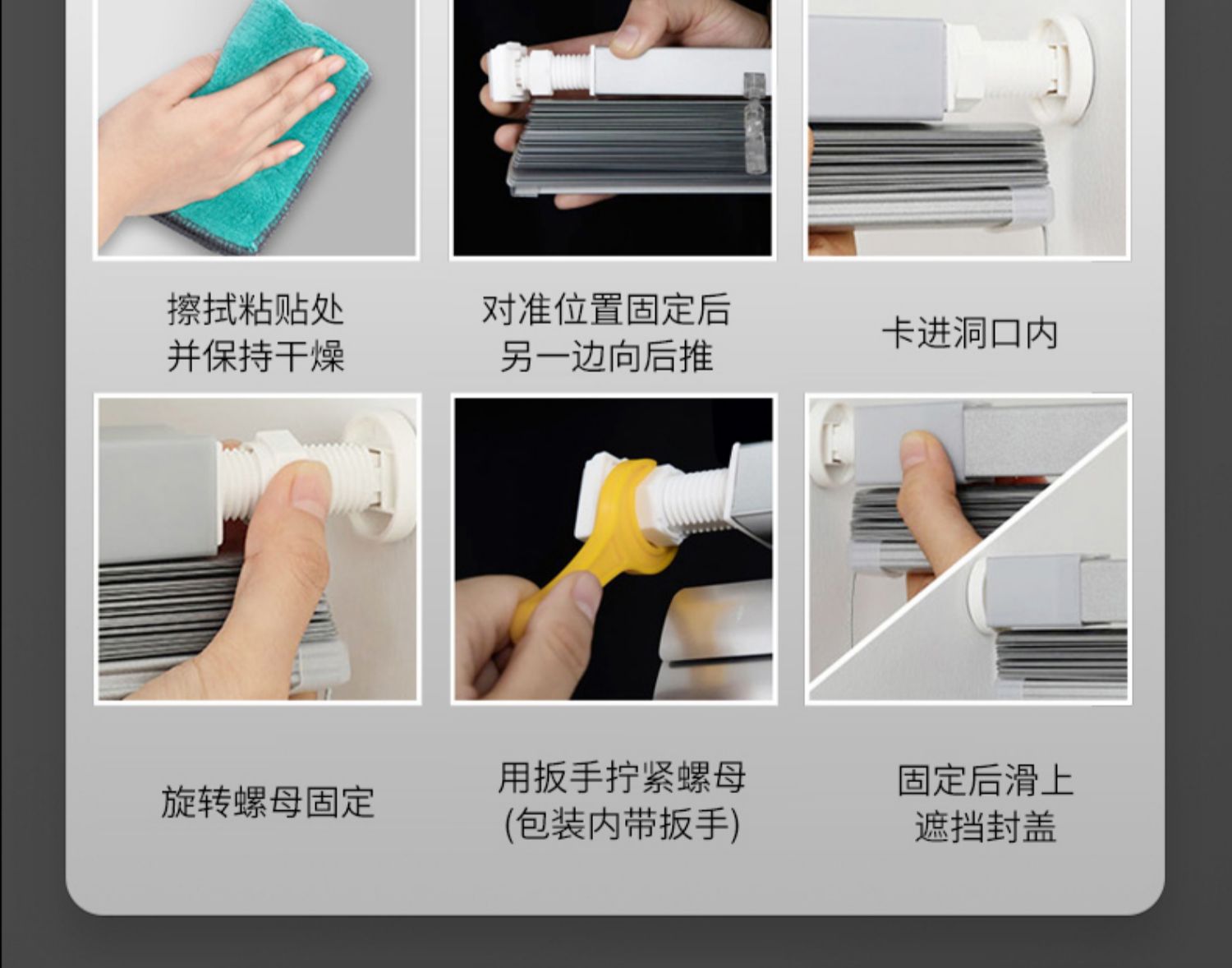 擦拭粘贴处
并保持干燥

对准位置固定后
另一边向后推

卡进洞口内

旋转螺母固定

用扳手拧紧螺母
(包装内带扳手)

固定后滑上
遮挡封盖