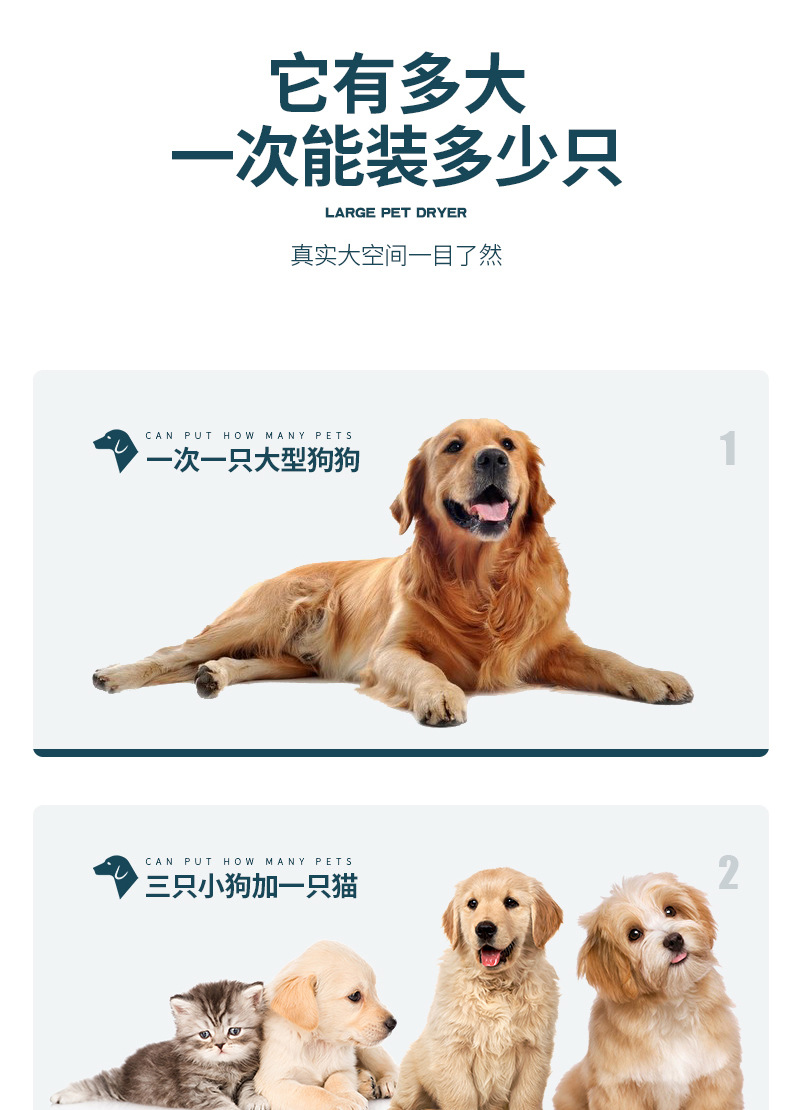 它有多大
一次能装多少只

LARGE PET DRYER

真实大空间一目了然

CAN PUT HOW MANY PETS
一次一只大型狗狗

1

CAN PUT HOW MANY PETS
三只小狗加一只猫

2