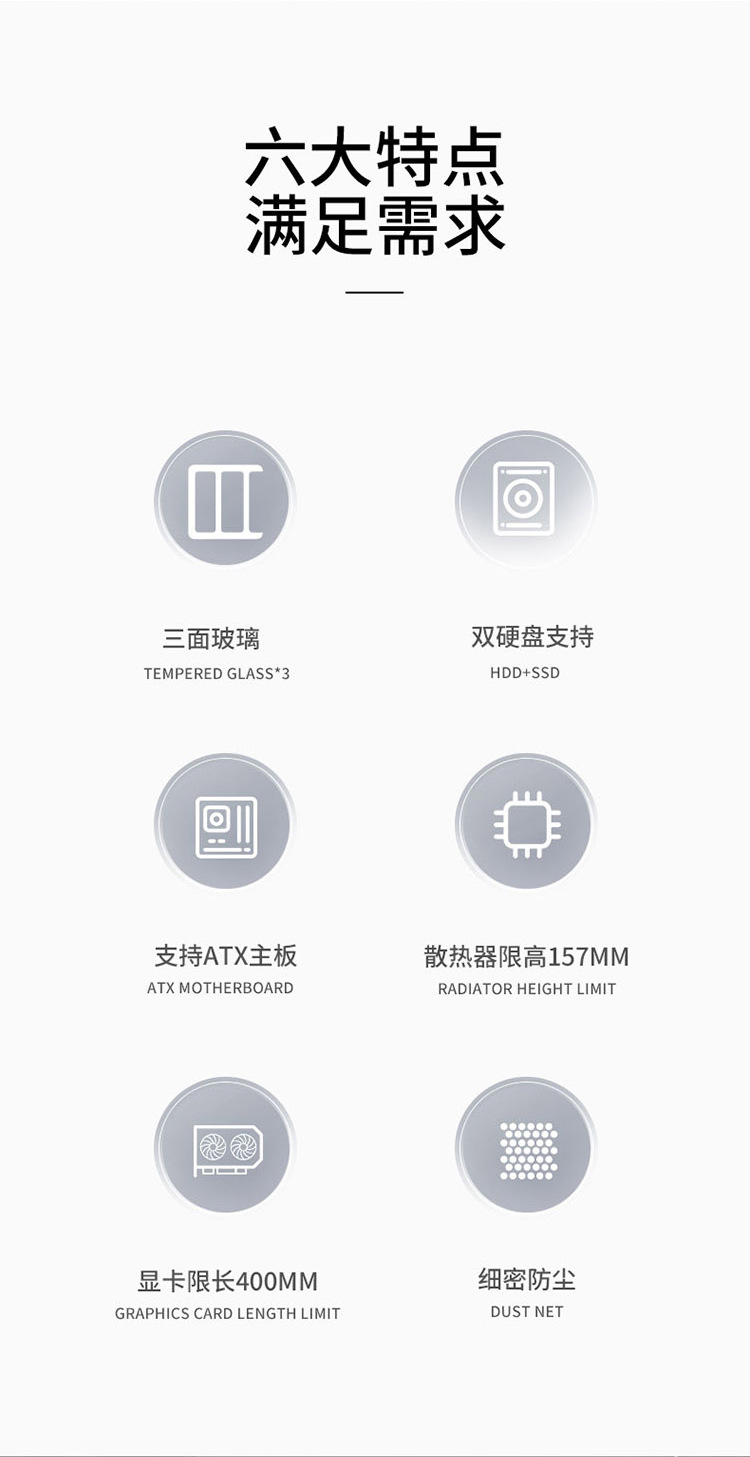 六大特点
满足需求

三面玻璃
TEMPERED GLASS*3

双硬盘支持
HDD+SSD

支持ATX主板
ATX MOTHERBOARD

散热器限高157MM
RADIATOR HEIGHT LIMIT

显卡限长400MM
GRAPHICS CARD LENGTH LIMIT

细密防尘
DUST NET