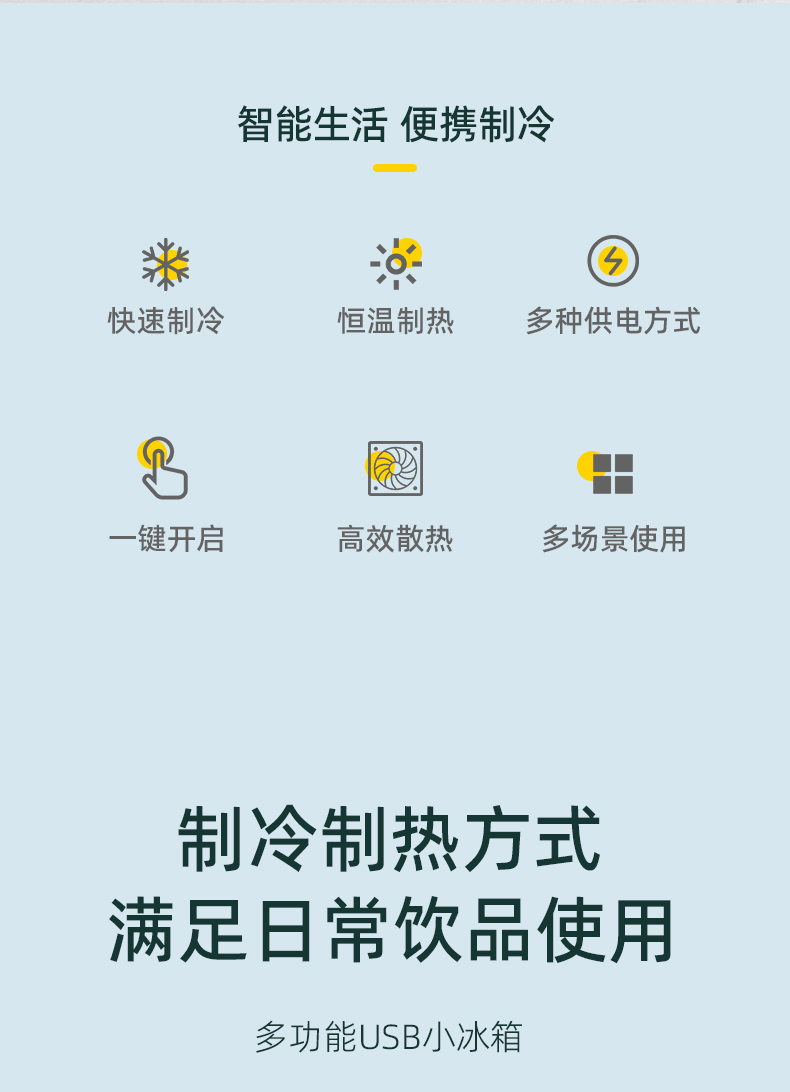 智能生活 便携制冷

快速制冷

恒温制热

多种供电方式

一键开启

高效散热

多场景使用

制冷制热方式
满足日常饮品使用

多功能USB小冰箱