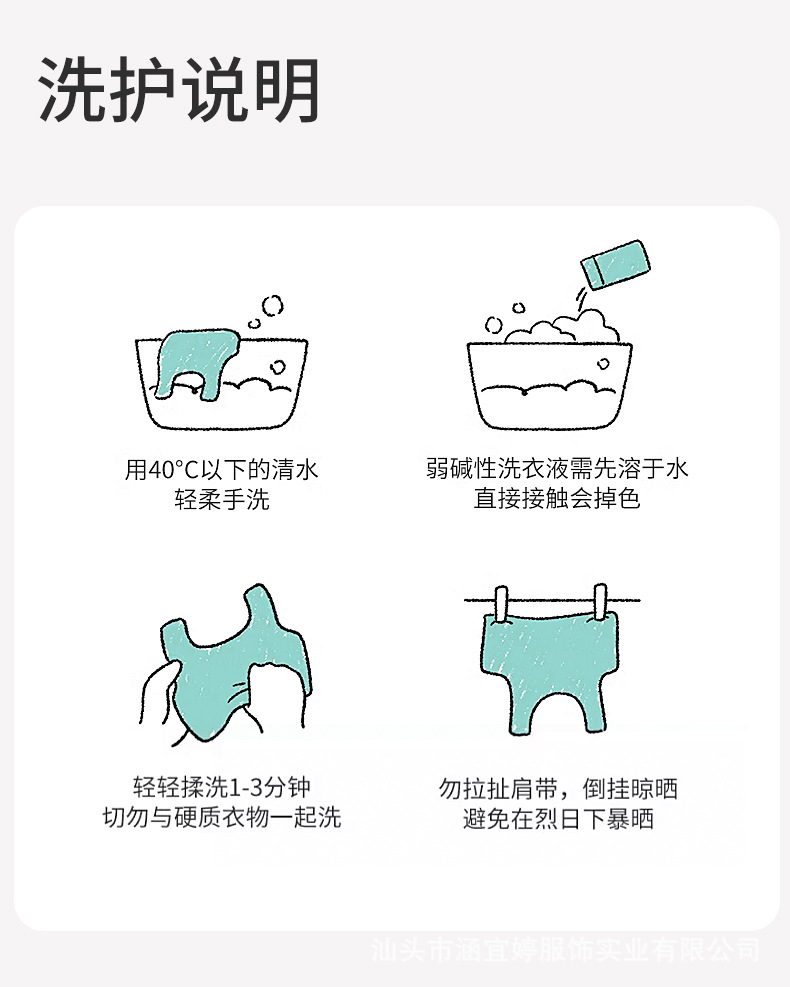 洗护说明

用40°C以下的清水
轻柔手洗

弱碱性洗衣液需先溶于水
直接接触会掉色

轻轻揉洗1-3分钟
切勿与硬质衣物一起洗

勿拉扯肩带，倒挂晾晒
避免在烈日下暴晒

汕头市涵宜婷服饰实业有限公司