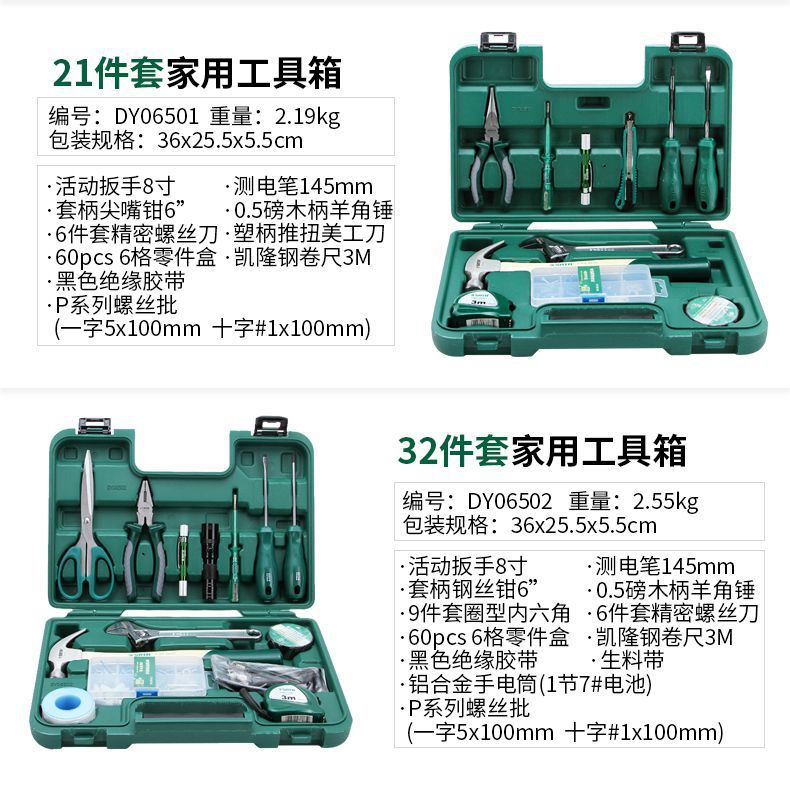 21件套家用工具箱

编号：DY06501 重量：2.19kg
包装规格：36x25.5x5.5cm

·活动扳手8寸
·套柄尖嘴钳6”
·6件套精密螺丝刀
·60pcs 6格零件盒
·黑色绝缘胶带
·P系列螺丝批
(一字5x100mm 十字#1x100mm)

·测电笔145mm
·0.5磅木柄羊角锤
·塑柄推扭美工刀
·凯隆钢卷尺3M

3m

32件套家用工具箱

编号：DY06502 重量：2.55kg
包装规格：36x25.5x5.5cm

·活动扳手8寸
·套柄钢丝钳6”
·9件套圈型内六角
·60pcs 6格零件盒
·黑色绝缘胶带
·铝合金手电筒(1节7#电池)
·P系列螺丝批
(一字5x100mm 十字#1x100mm)

·测电笔145mm
·0.5磅木柄羊角锤
·6件套精密螺丝刀
·凯隆钢卷尺3M
·生料带

3m