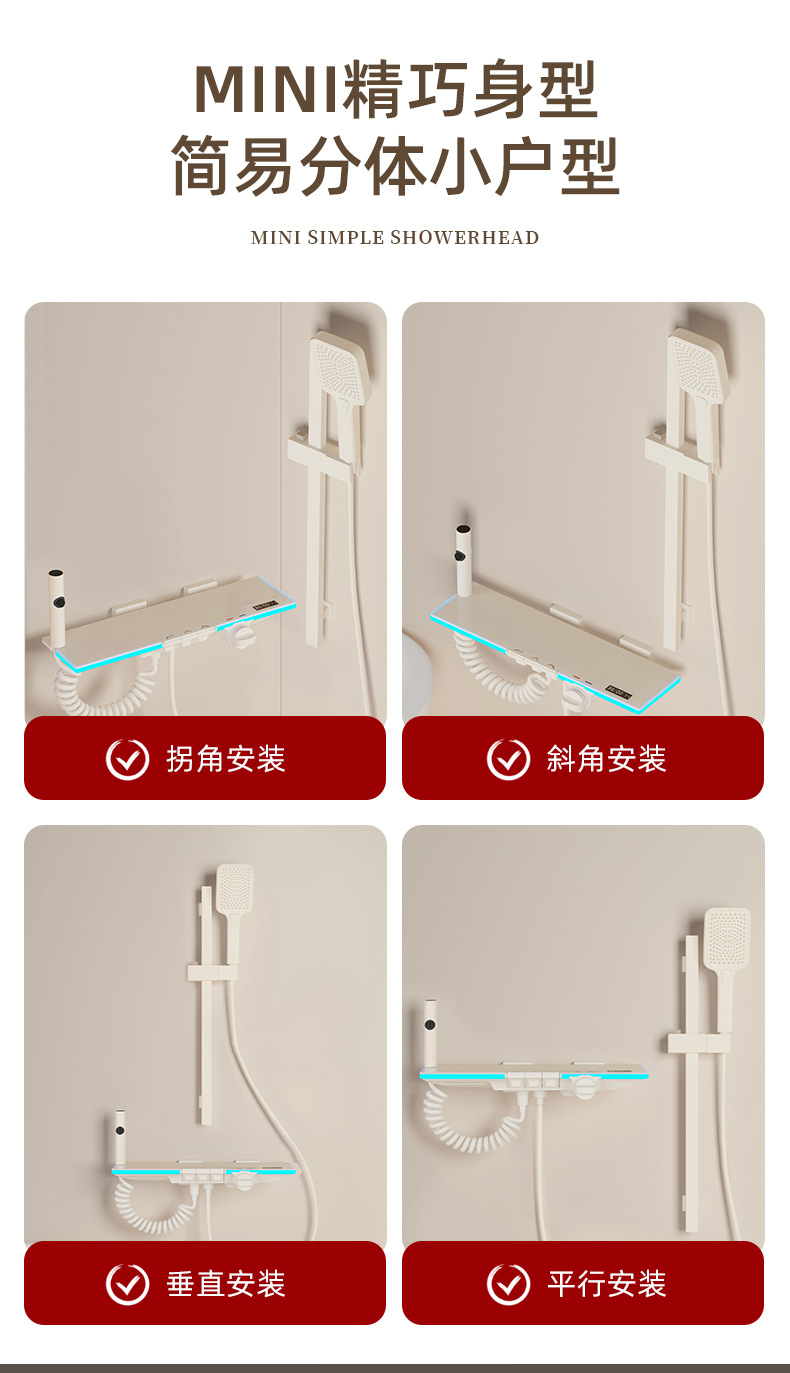 MINI精巧身型
简易分体小户型

MINI SIMPLE SHOWERHEAD

拐角安装

斜角安装

垂直安装

平行安装