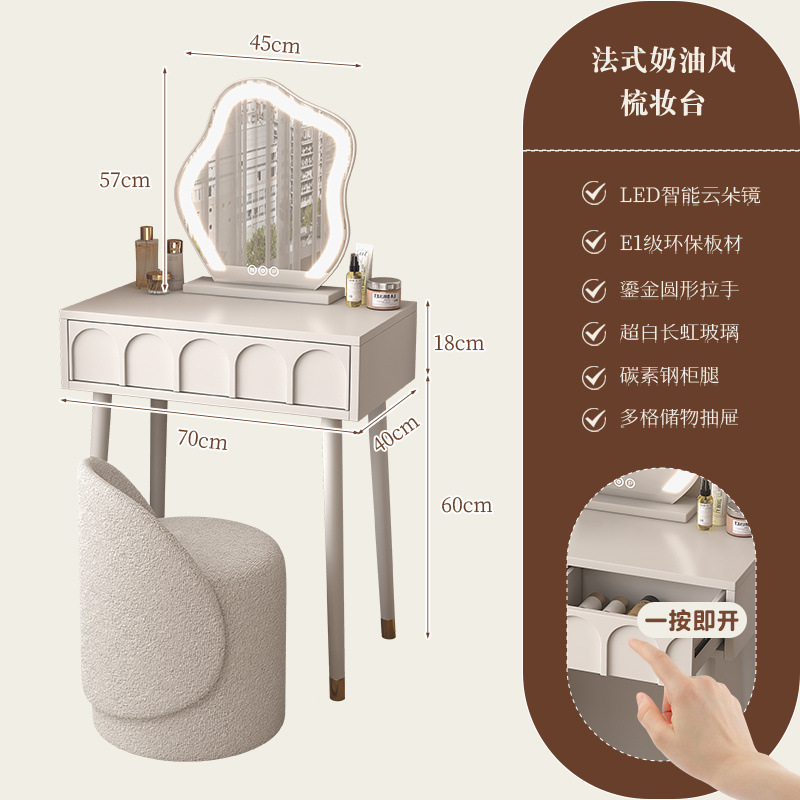 45cm

57cm

18cm

70cm

40cm

60cm

法式奶油风
梳妆台

LED智能云朵镜

E1级环保板材

鎏金圆形拉手

超白长虹玻璃

碳素钢柜腿

多格储物抽屉

一按即开