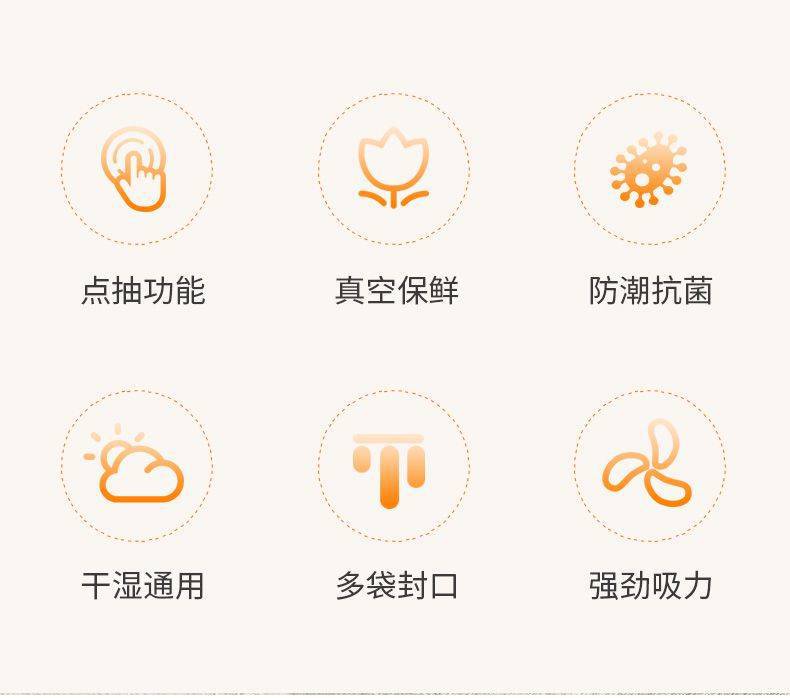 点抽功能

真空保鲜

防潮抗菌

干湿通用

多袋封口

强劲吸力