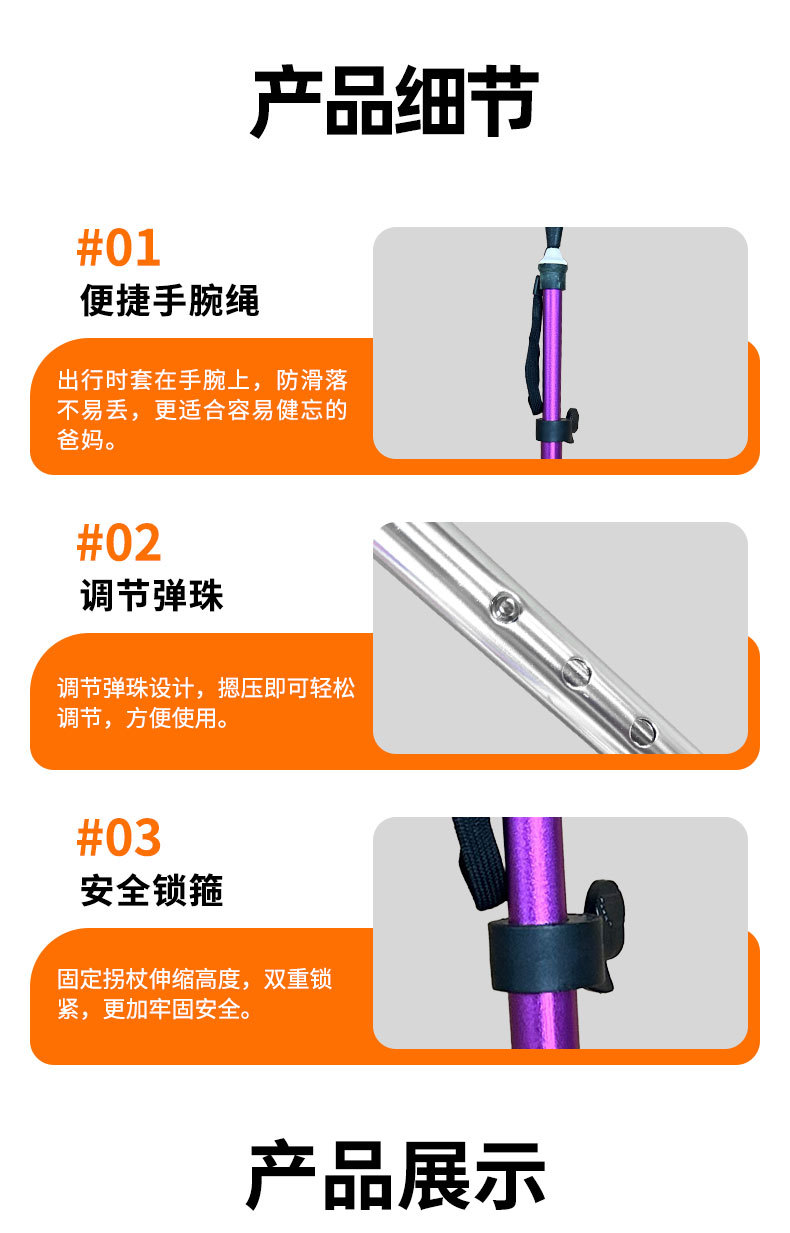 产品细节

#01
便捷手腕绳

出行时套在手腕上，防滑落不易丢，更适合容易健忘的爸妈。

#02
调节弹珠

调节弹珠设计，摁压即可轻松调节，方便使用。

#03
安全锁箍

固定拐杖伸缩高度，双重锁紧，更加牢固安全。

产品展示