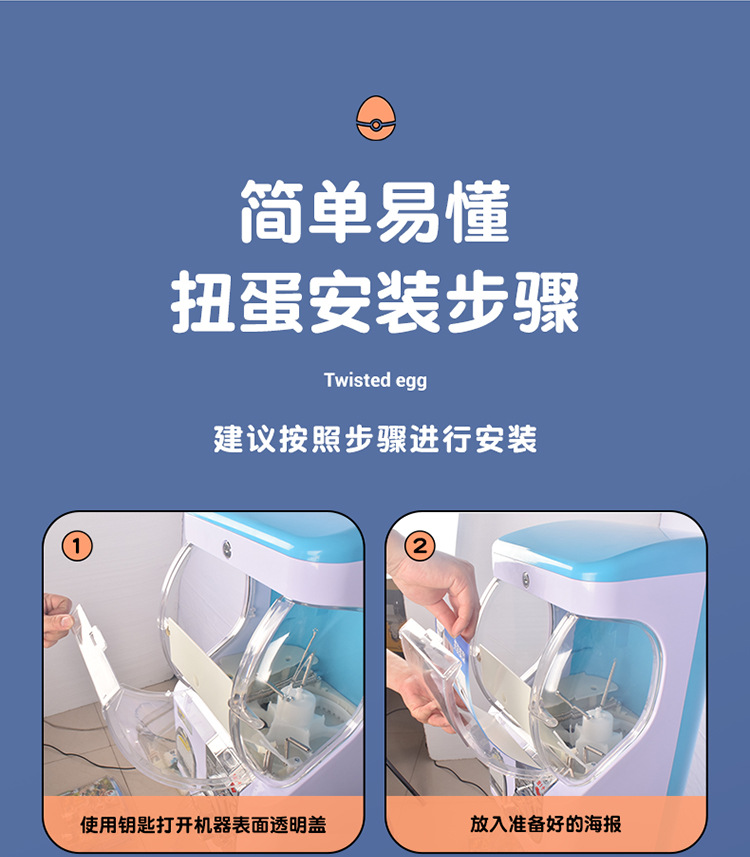 简单易懂
扭蛋安装步骤

Twisted egg

建议按照步骤进行安装

1
使用钥匙打开机器表面透明盖

2
放入准备好的海报