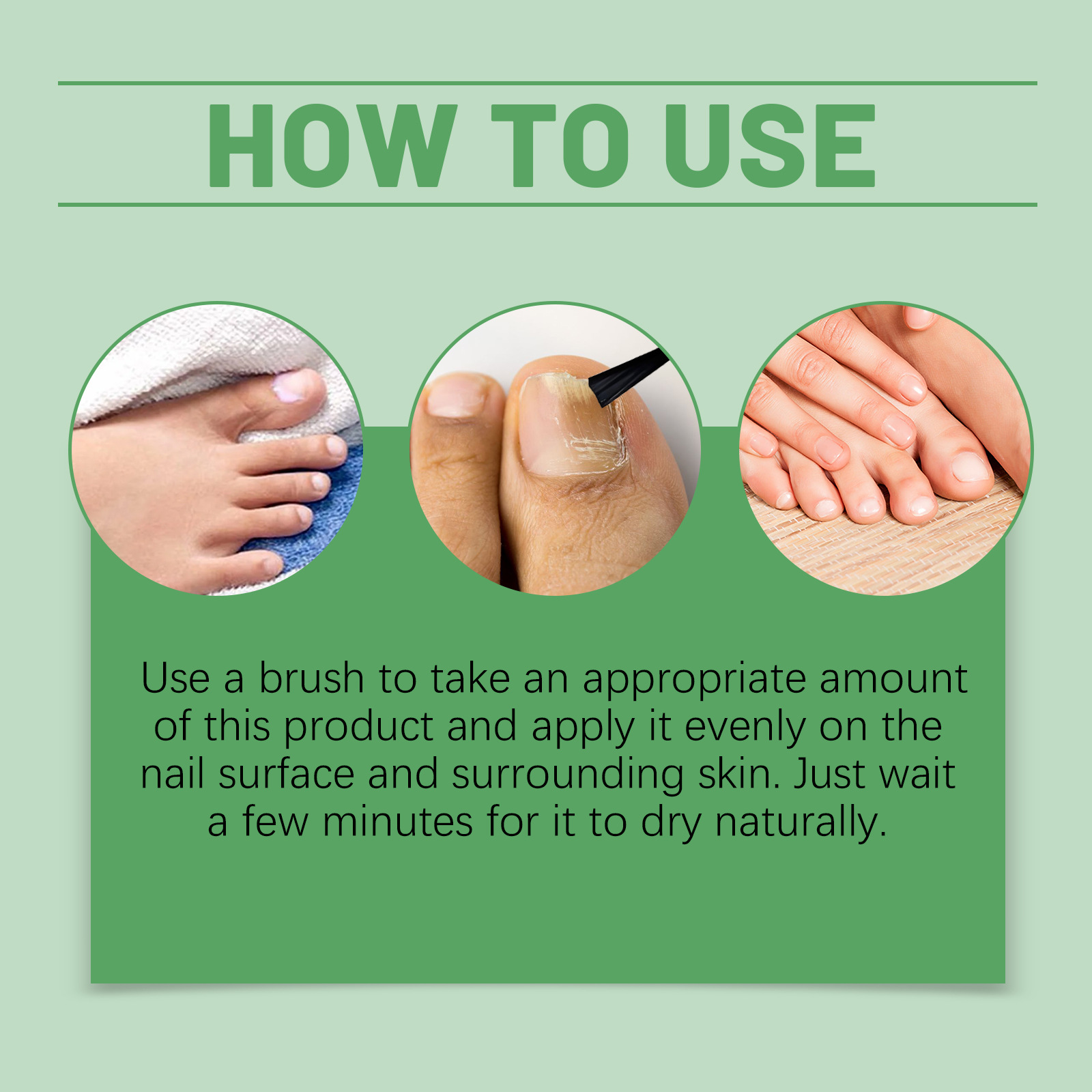 HOW TO USE

Use a brush to take an appropriate amount of this product and apply it evenly on the nail surface and surrounding skin. Just wait a few minutes for it to dry naturally.