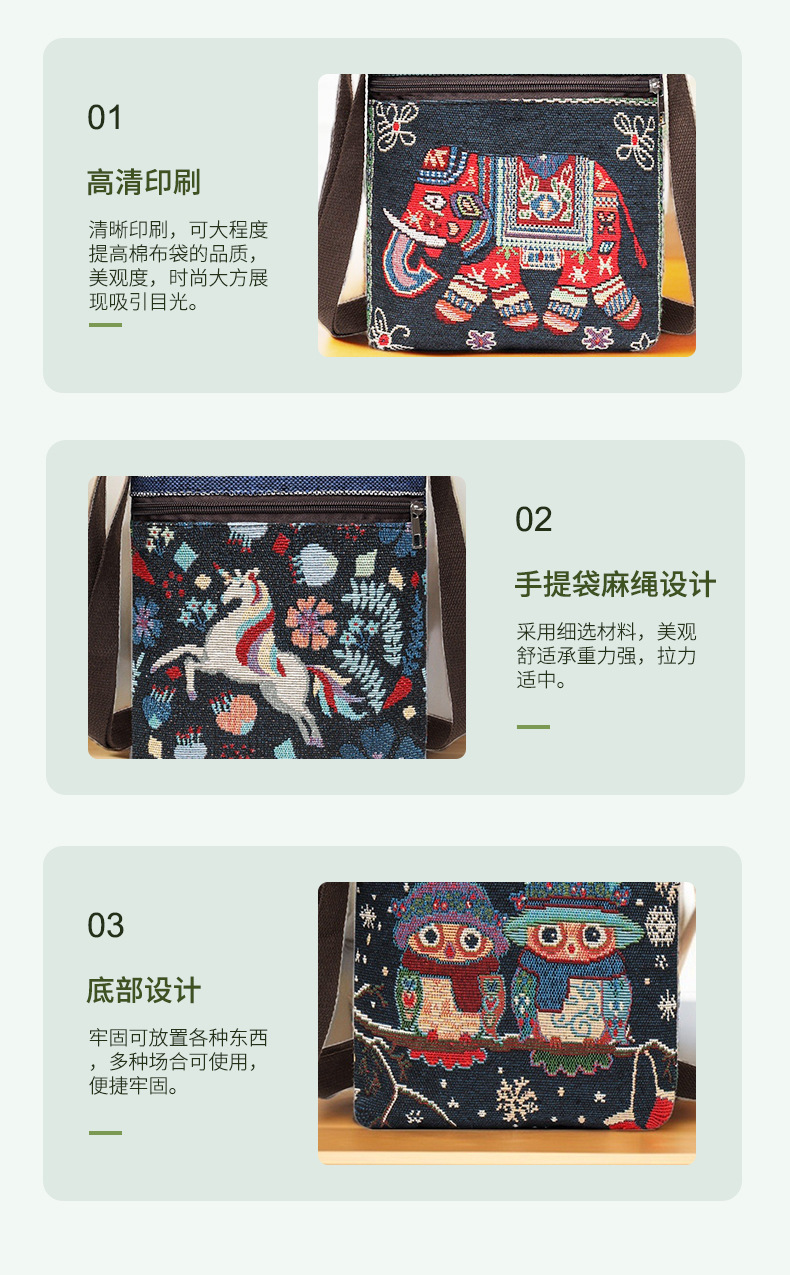 01

高清印刷

清晰印刷，可大程度提高棉布袋的品质，美观度，时尚大方展现吸引目光。

02

手提袋麻绳设计

采用细选材料，美观舒适承重力强，拉力适中。

03

底部设计

牢固可放置各种东西，多种场合可使用，便捷牢固。