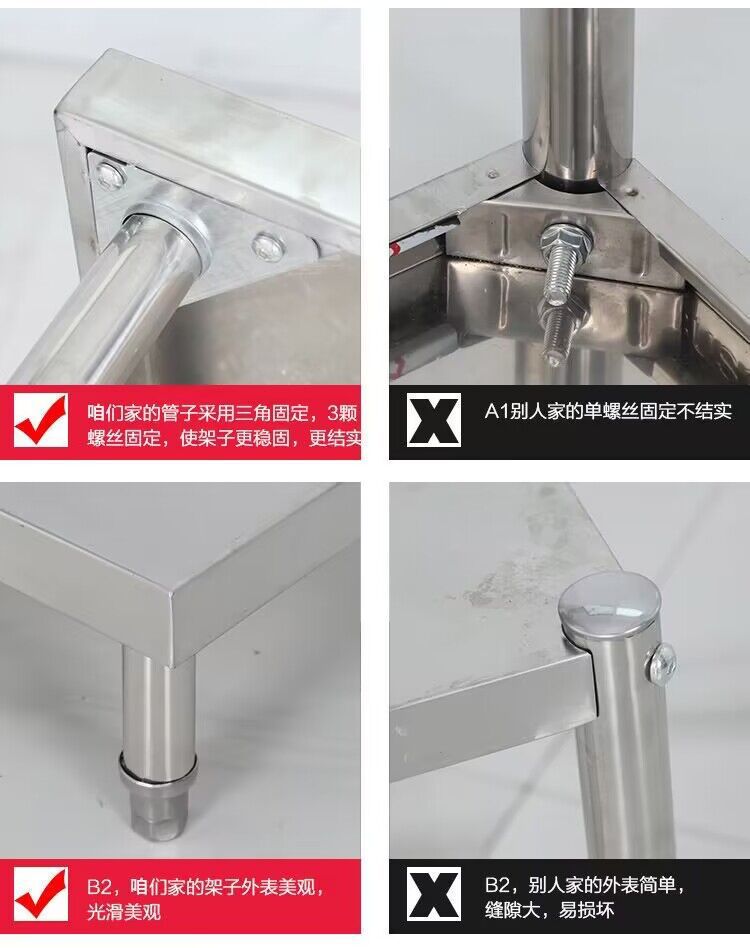 咱们家的管子采用三角固定，3颗螺丝固定，使架子更稳固，更结实

A1别人家的单螺丝固定不结实

B2，咱们家的架子外表美观，光滑美观

B2，别人家的外表简单，缝隙大，易损坏