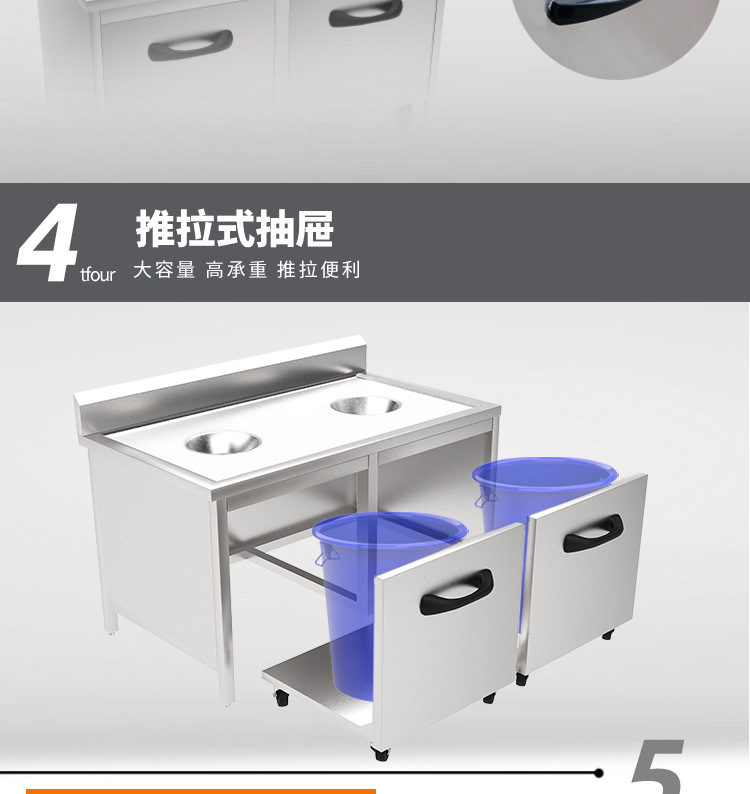 4 tfour

推拉式抽屉

大容量 高承重 推拉便利

5