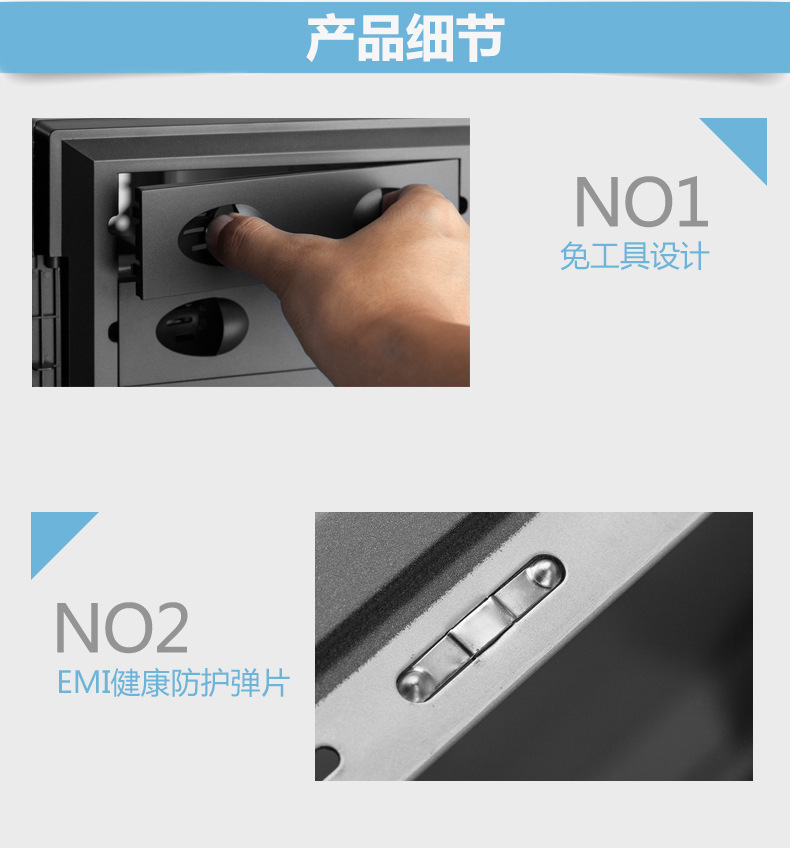 产品细节

NO1
免工具设计

NO2
EMI健康防护弹片