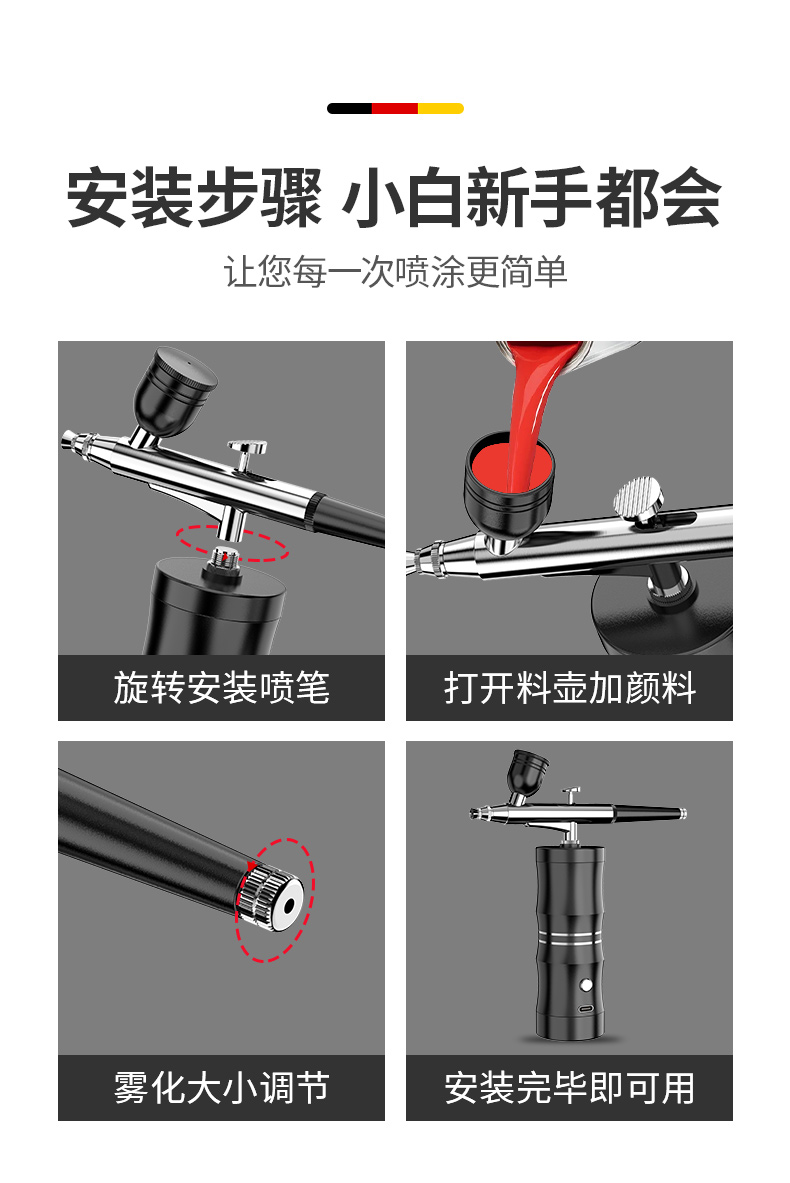 安装步骤 小白新手都会

让您每一次喷涂更简单

旋转安装喷笔

打开料壶加颜料

雾化大小调节

安装完毕即可用