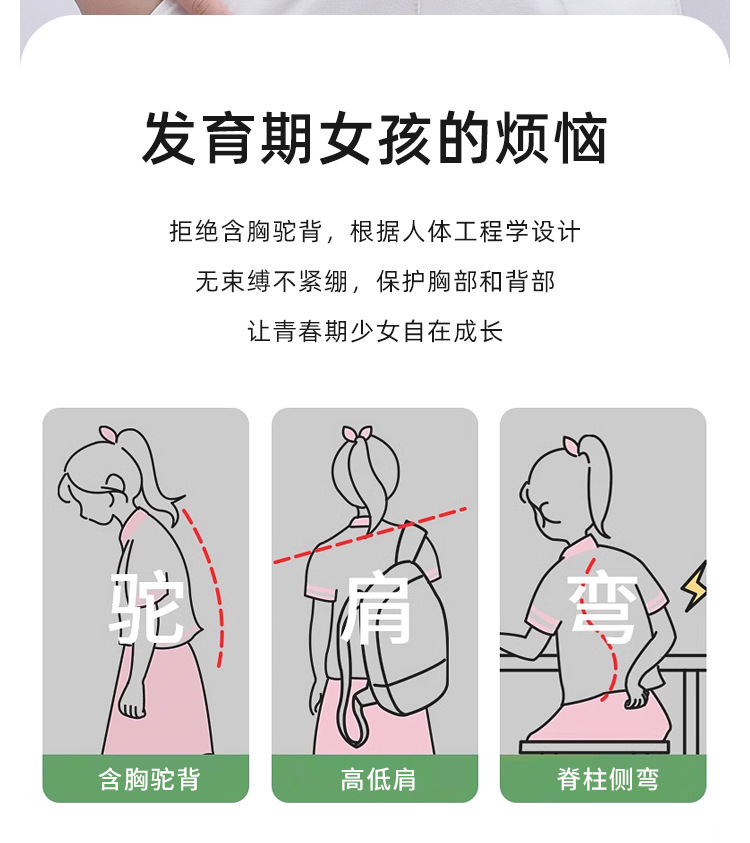 发育期女孩的烦恼

拒绝含胸驼背，根据人体工程学设计

无束缚不紧绷，保护胸部和背部

让青春期少女自在成长

驼

含胸驼背

肩

高低肩

弯

脊柱侧弯