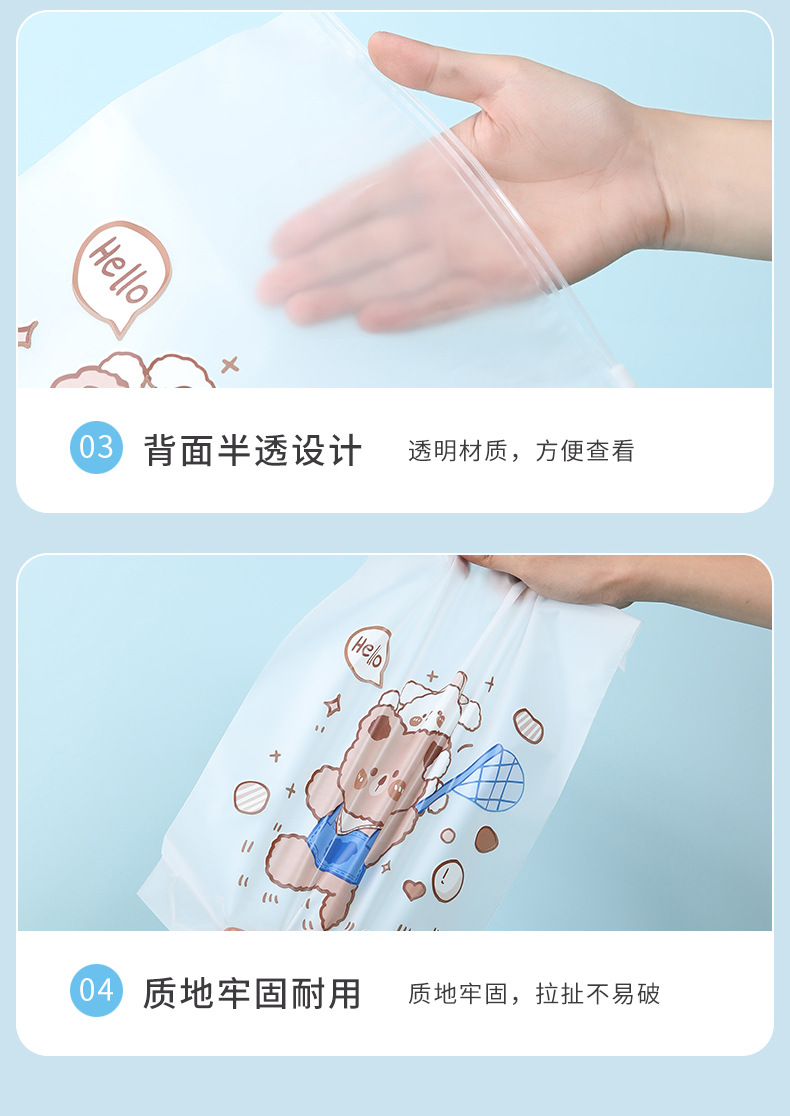 Hello

03 背面半透设计 透明材质，方便查看

Hello

04 质地牢固耐用 质地牢固，拉扯不易破