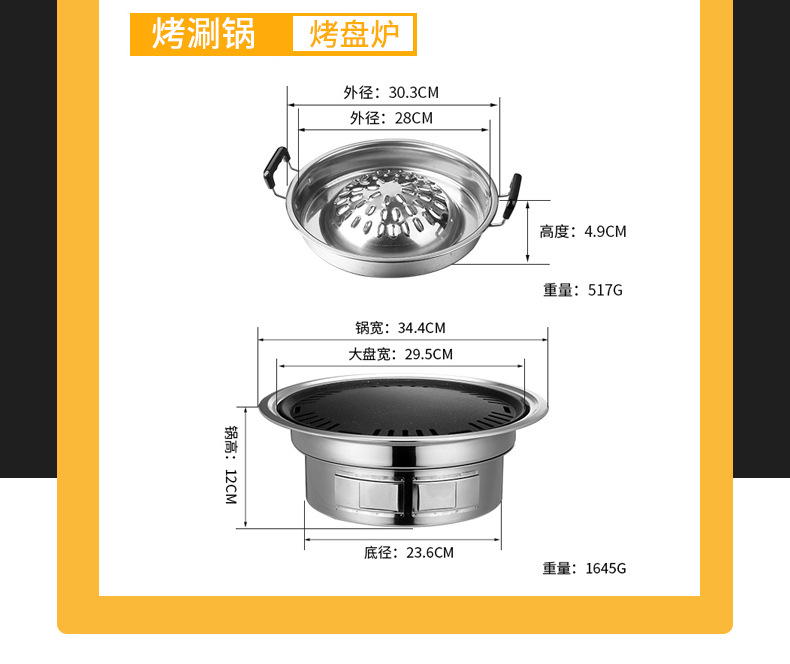 烤涮锅 烤盘炉

外径：30.3CM
外径：28CM
高度：4.9CM
重量：517G

锅宽：34.4CM
大盘宽：29.5CM
锅高：12CM
底径：23.6CM
重量：1645G