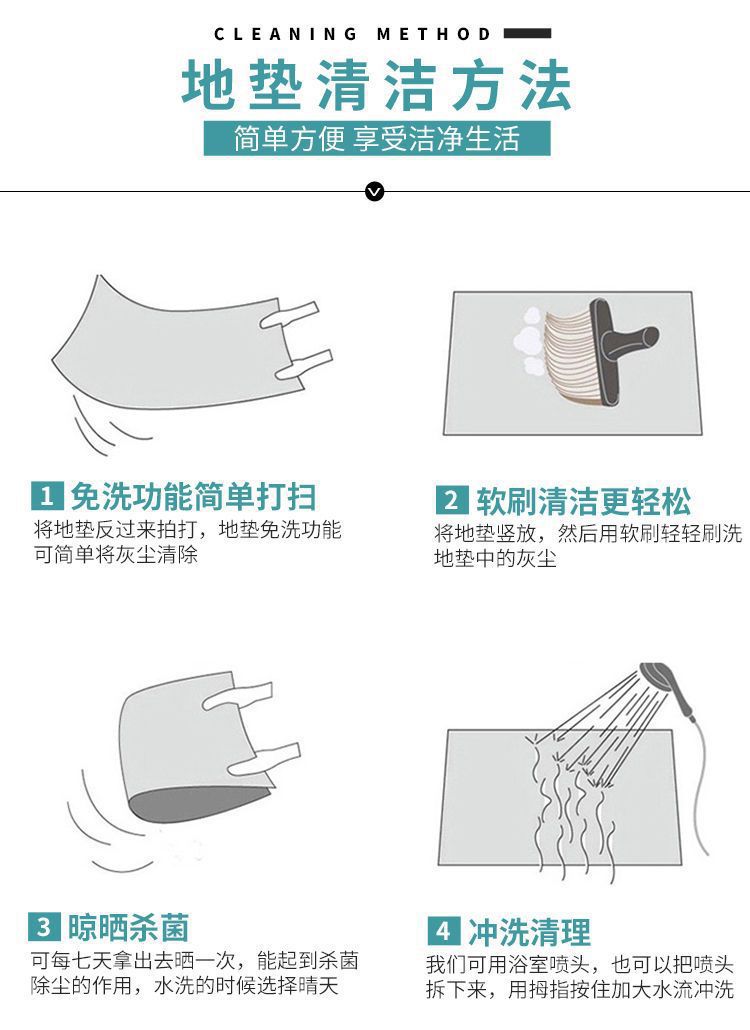 CLEANING METHOD

地垫清洁方法

简单方便 享受洁净生活

1 免洗功能简单打扫
将地垫反过来拍打，地垫免洗功能可简单将灰尘清除

2 软刷清洁更轻松
将地垫竖放，然后用软刷轻轻刷洗地垫中的灰尘

3 晾晒杀菌
可每七天拿出去晒一次，能起到杀菌除尘的作用，水洗的时候选择晴天

4 冲洗清理
我们可用浴室喷头，也可以把喷头拆下来，用拇指按住加大水流冲洗