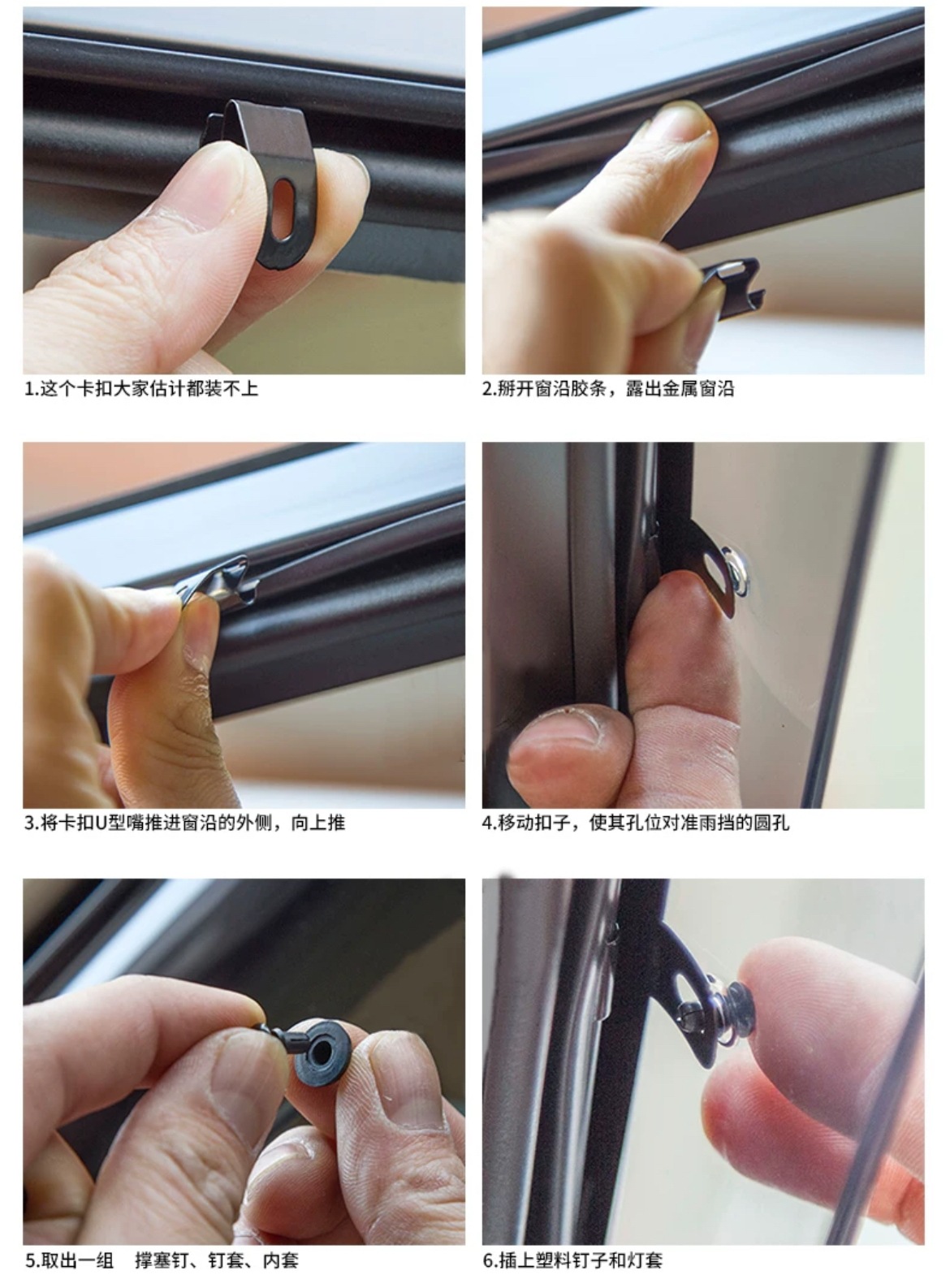 1.这个卡扣大家估计都装不上

2.掰开窗沿胶条，露出金属窗沿

3.将卡扣U型嘴推进窗沿的外侧，向上推

4.移动扣子，使其孔位对准雨挡的圆孔

5.取出一组　撑塞钉、钉套、内套

6.插上塑料钉子和灯套