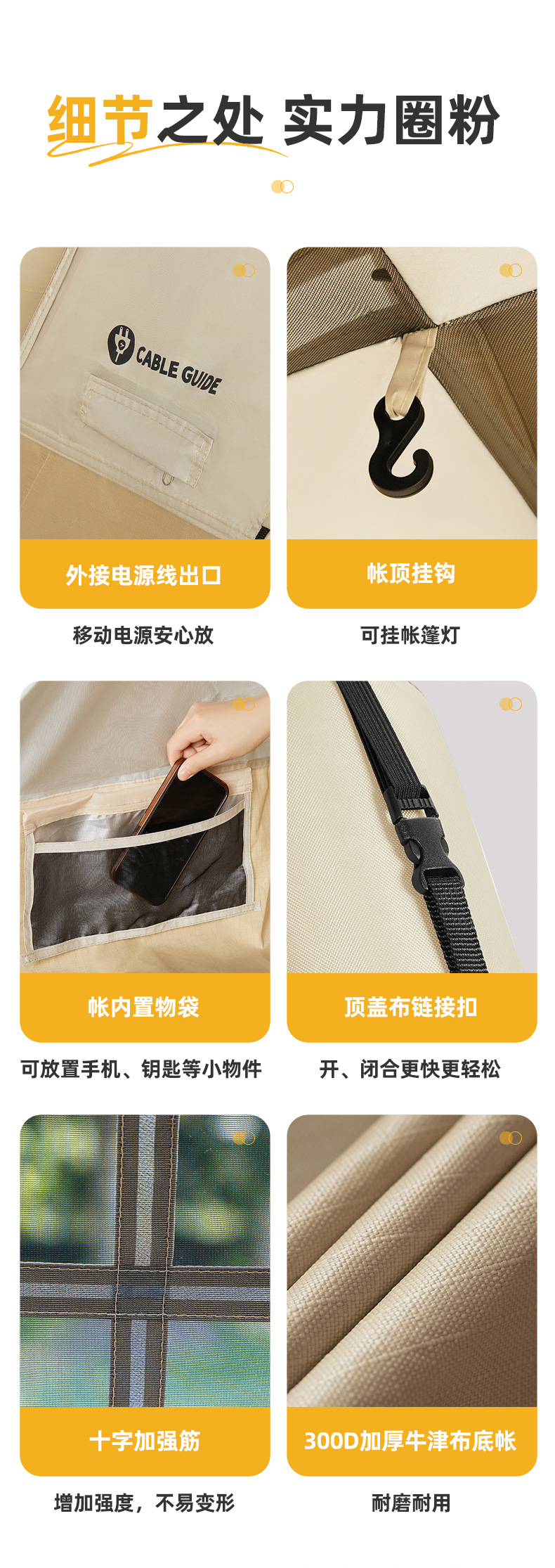 细节之处 实力圈粉

CABLE GUIDE

外接电源线出口

移动电源安心放

帐顶挂钩

可挂帐篷灯

帐内置物袋

可放置手机、钥匙等小物件

顶盖布链接扣

开、闭合更快更轻松

十字加强筋

增加强度，不易变形

300D加厚牛津布底帐

耐磨耐用