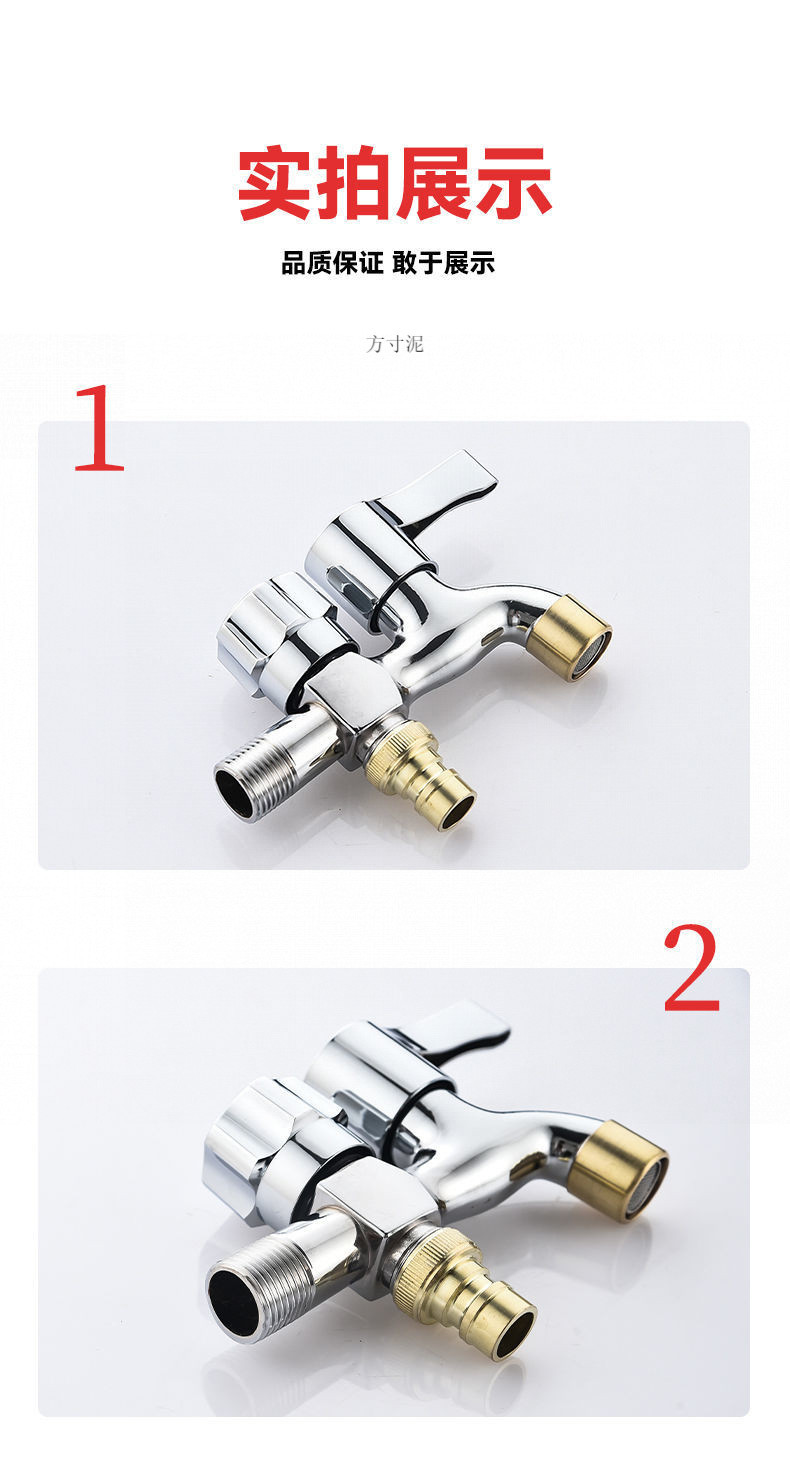 实拍展示

品质保证 敢于展示

方寸泥

1

2