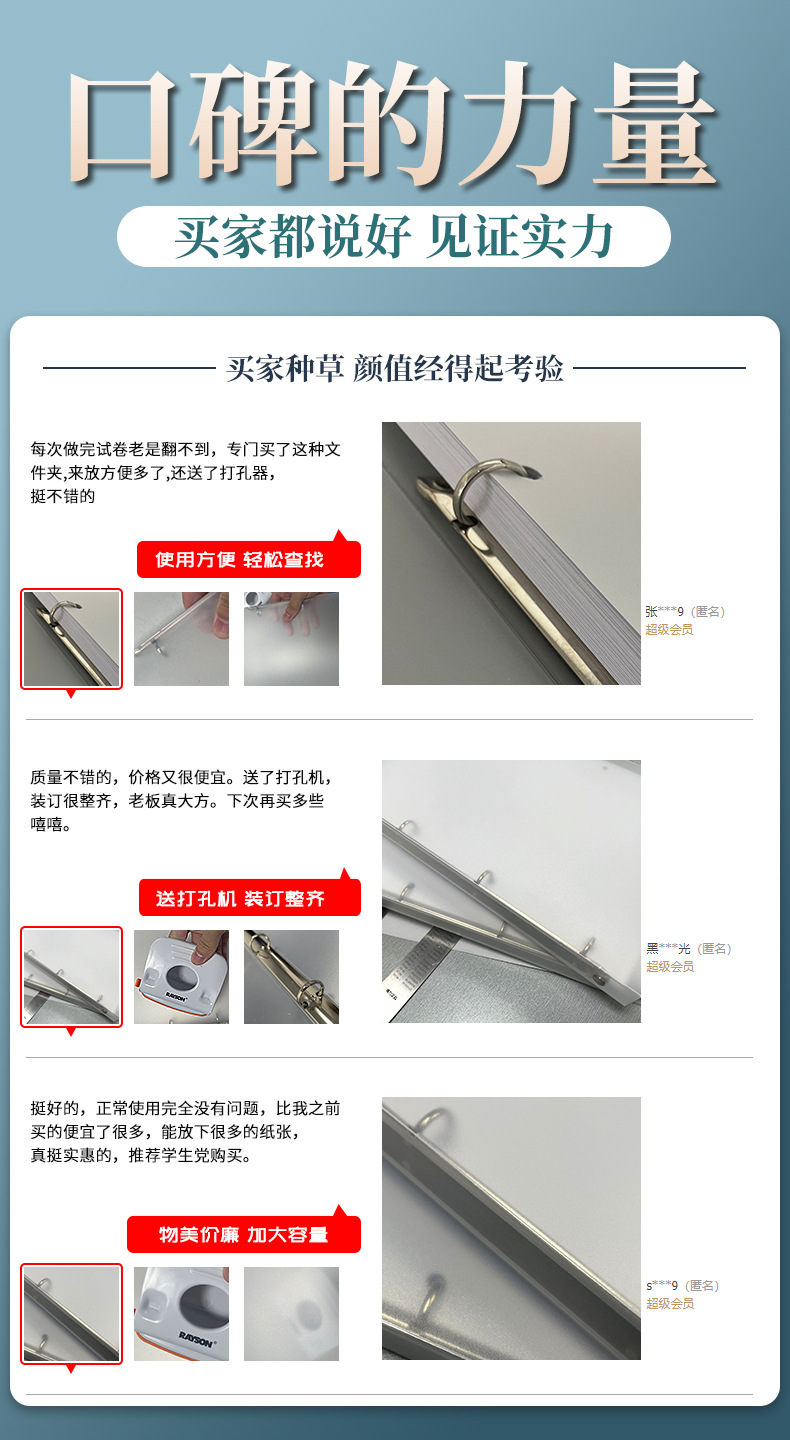 口碑的力量

买家都说好 见证实力

买家种草 颜值经得起考验

每次做完试卷老是翻不到，专门买了这种文件夹,来放方便多了,还送了打孔器，挺不错的

使用方便 轻松查找

张***9（匿名）
超级会员

质量不错的，价格又很便宜。送了打孔机，装订很整齐，老板真大方。下次再买多些嘻嘻。

送打孔机 装订整齐

RAYSON

黑***光（匿名）
超级会员

挺好的，正常使用完全没有问题，比我之前买的便宜了很多，能放下很多的纸张，真挺实惠的，推荐学生党购买。

物美价廉 加大容量

RAYSON

s***9（匿名）
超级会员