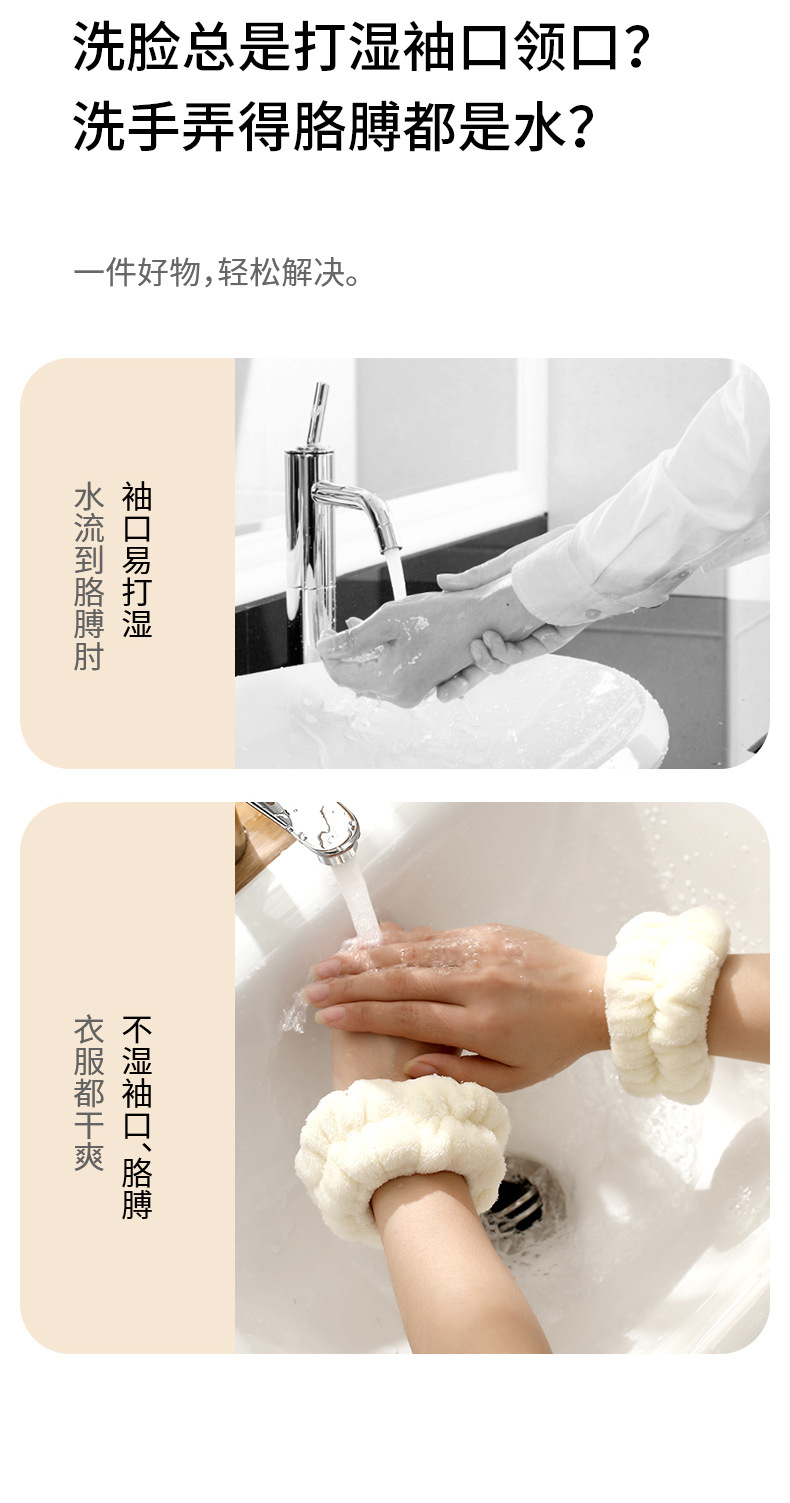 洗脸总是打湿袖口领口？
洗手弄得胳膊都是水？

一件好物，轻松解决。

袖口易打湿
水流到胳膊肘

不湿袖口、胳膊
衣服都干爽