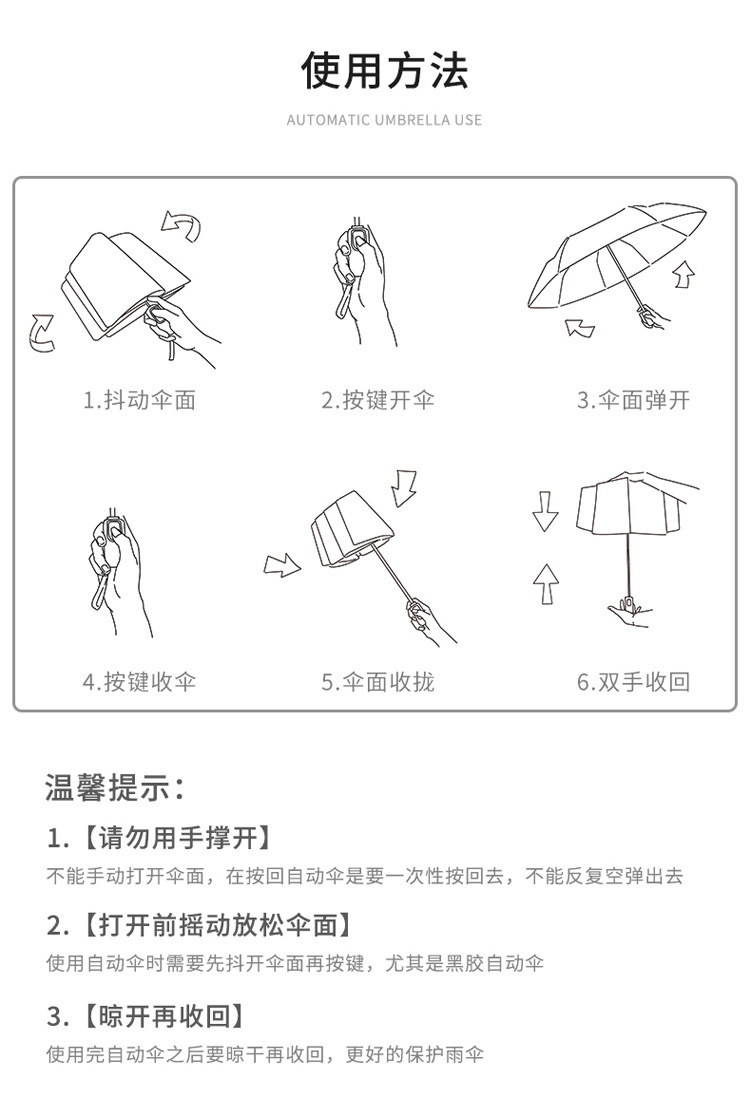 使用方法

AUTOMATIC UMBRELLA USE

1.抖动伞面

2.按键开伞

3.伞面弹开

4.按键收伞

5.伞面收拢

6.双手收回

温馨提示：

1.【请勿用手撑开】

不能手动打开伞面，在按回自动伞是要一次性按回去，不能反复空弹出去

2.【打开前摇动放松伞面】

使用自动伞时需要先抖开伞面再按键，尤其是黑胶自动伞

3.【晾开再收回】

使用完自动伞之后要晾干再收回，更好的保护雨伞