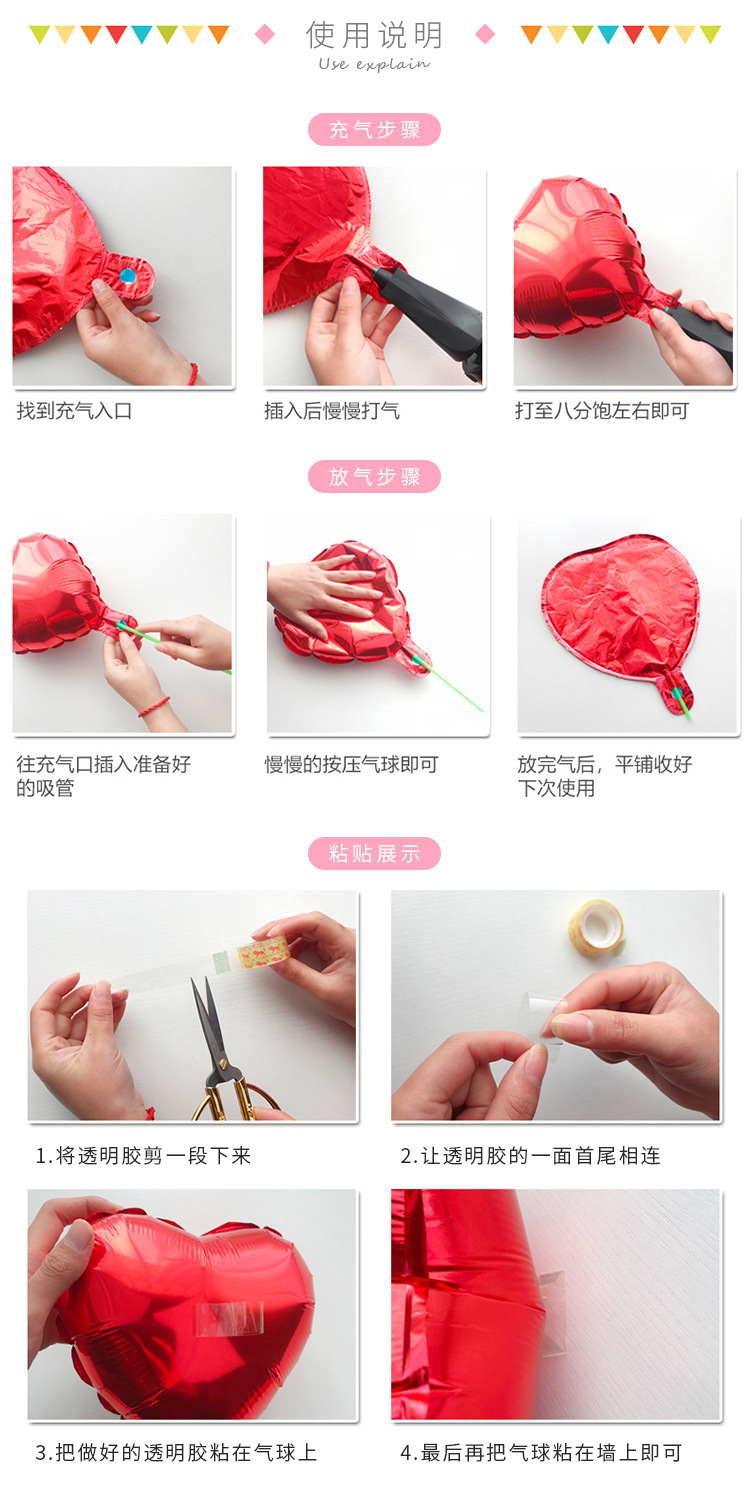 使用说明
Use explain

充气步骤

找到充气入口

插入后慢慢打气

打至八分饱左右即可

放气步骤

往充气口插入准备好的吸管

慢慢的按压气球即可

放完气后，平铺收好下次使用

粘贴展示

1.将透明胶剪一段下来

2.让透明胶的一面首尾相连

3.把做好的透明胶粘在气球上

4.最后再把气球粘在墙上即可