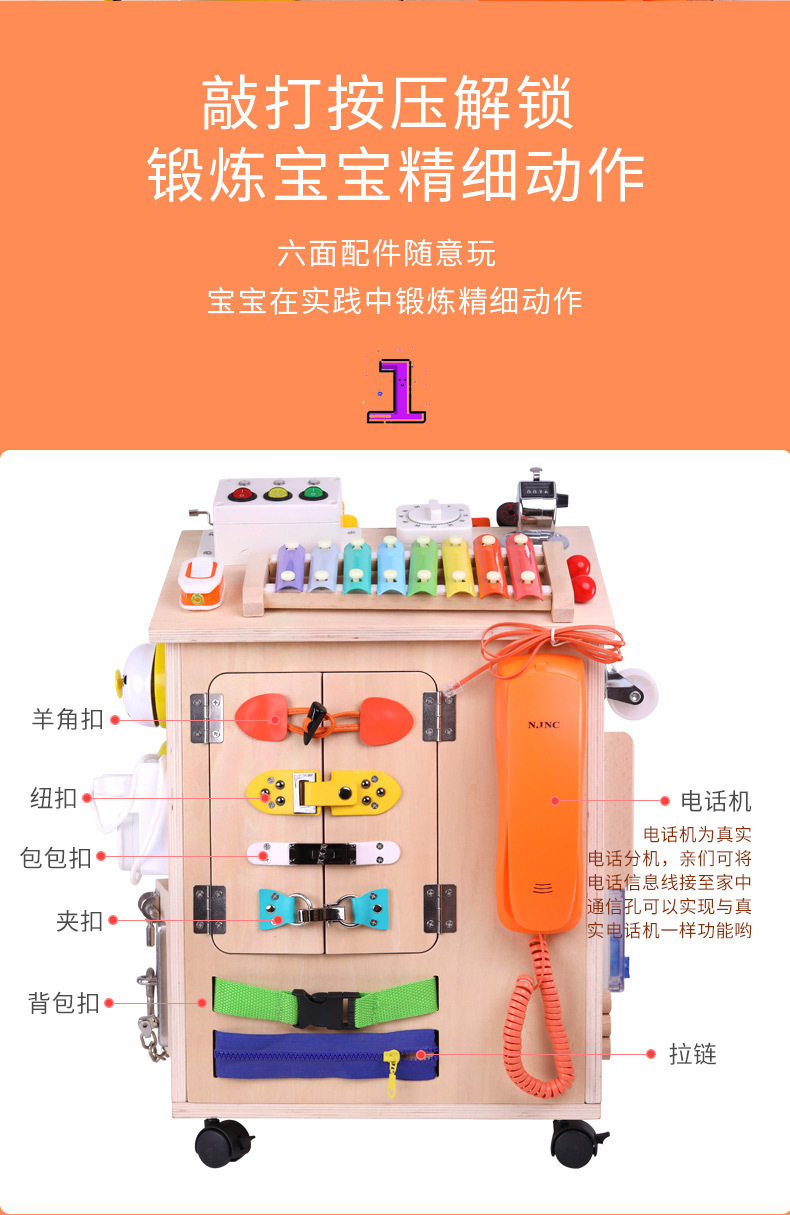 敲打按压解锁
锻炼宝宝精细动作

六面配件随意玩
宝宝在实践中锻炼精细动作

1

羊角扣

纽扣

包包扣

夹扣

背包扣

N.JNC

电话机

电话机为真实电话分机，亲们可将电话信息线接至家中通信孔可以实现与真实电话机一样功能哟

拉链