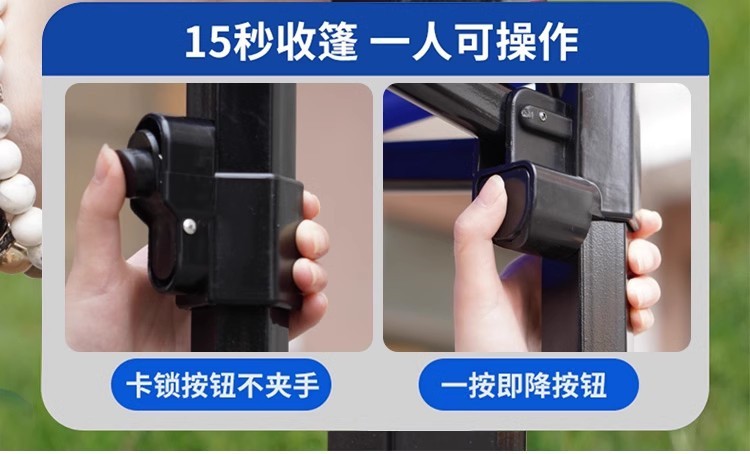 15秒收篷 一人可操作

卡锁按钮不夹手

一按即降按钮