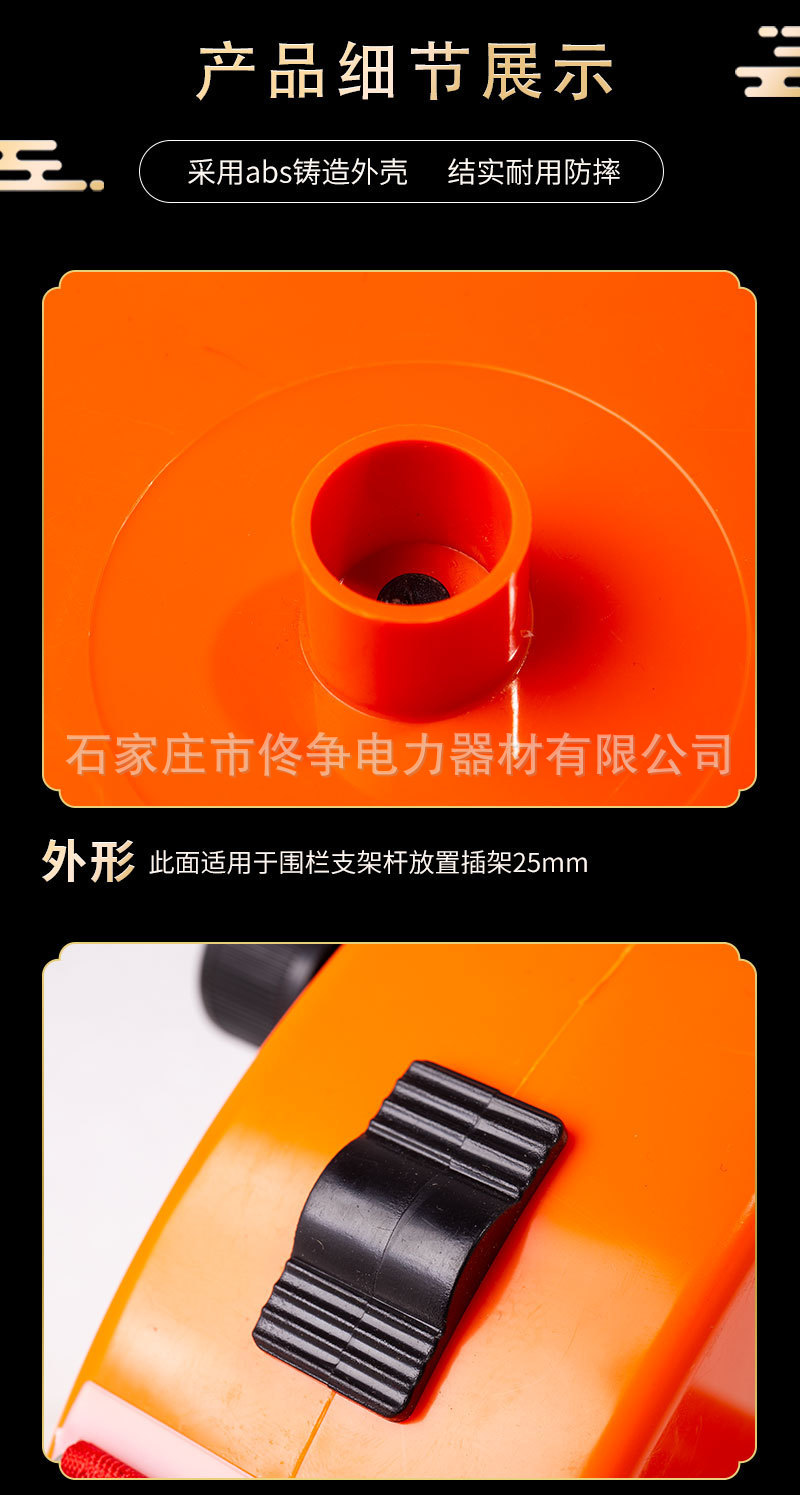 产品细节展示

采用abs铸造外壳　　结实耐用防摔

石家庄市佟争电力器材有限公司

外形 此面适用于围栏支架杆放置插架25mm