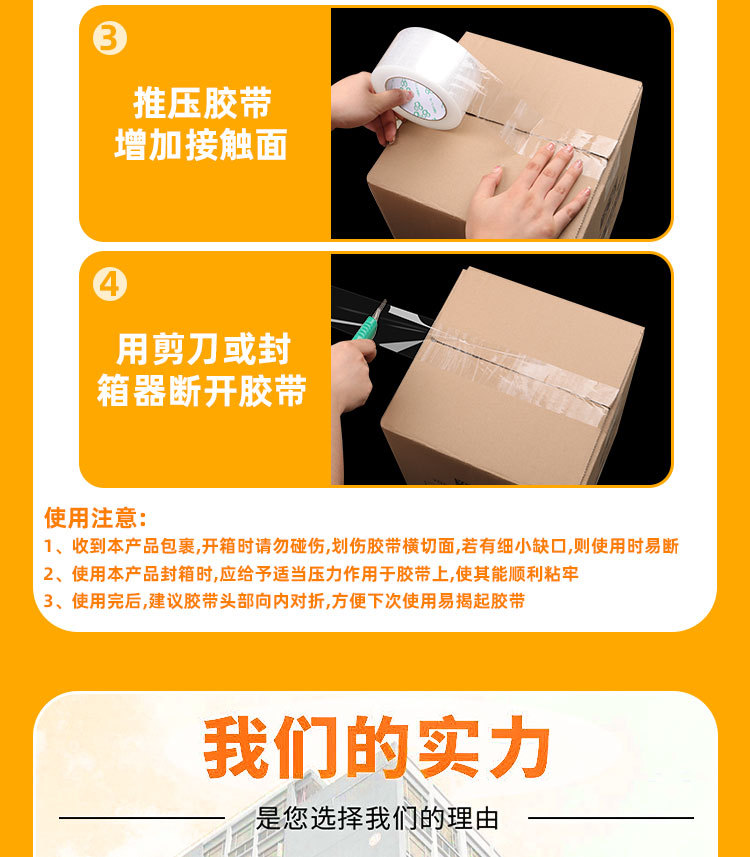 ③

推压胶带
增加接触面

④

用剪刀或封
箱器断开胶带

使用注意:
1、收到本产品包裹,开箱时请勿碰伤,划伤胶带横切面,若有细小缺口,则使用时易断
2、使用本产品封箱时,应给予适当压力作用于胶带上,使其能顺利粘牢
3、使用完后,建议胶带头部向内对折,方便下次使用易揭起胶带

我们的实力

是您选择我们的理由