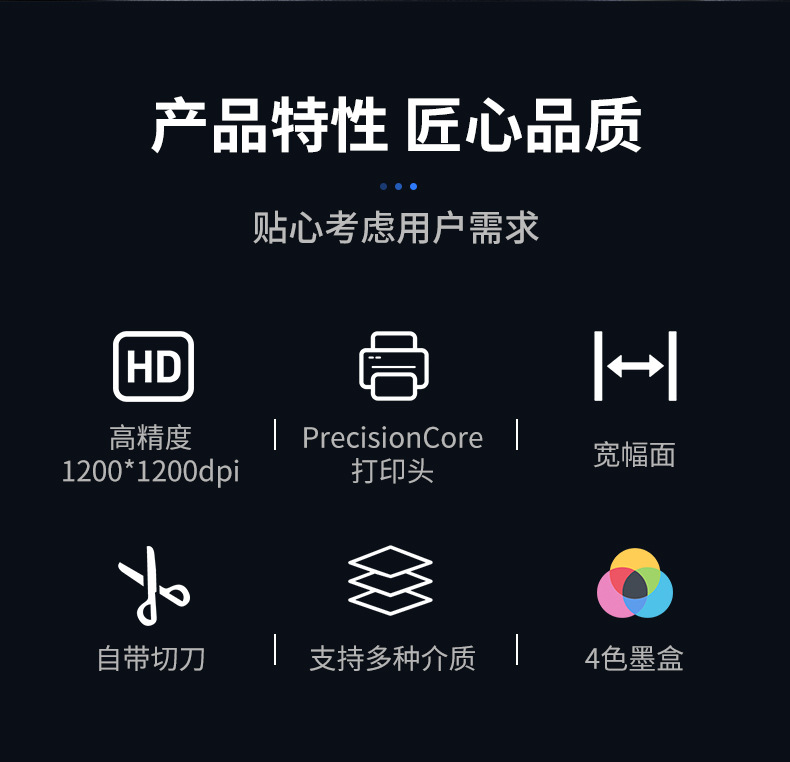 产品特性 匠心品质

贴心考虑用户需求

HD

高精度
1200*1200dpi

PrecisionCore
打印头

宽幅面

自带切刀

支持多种介质

4色墨盒