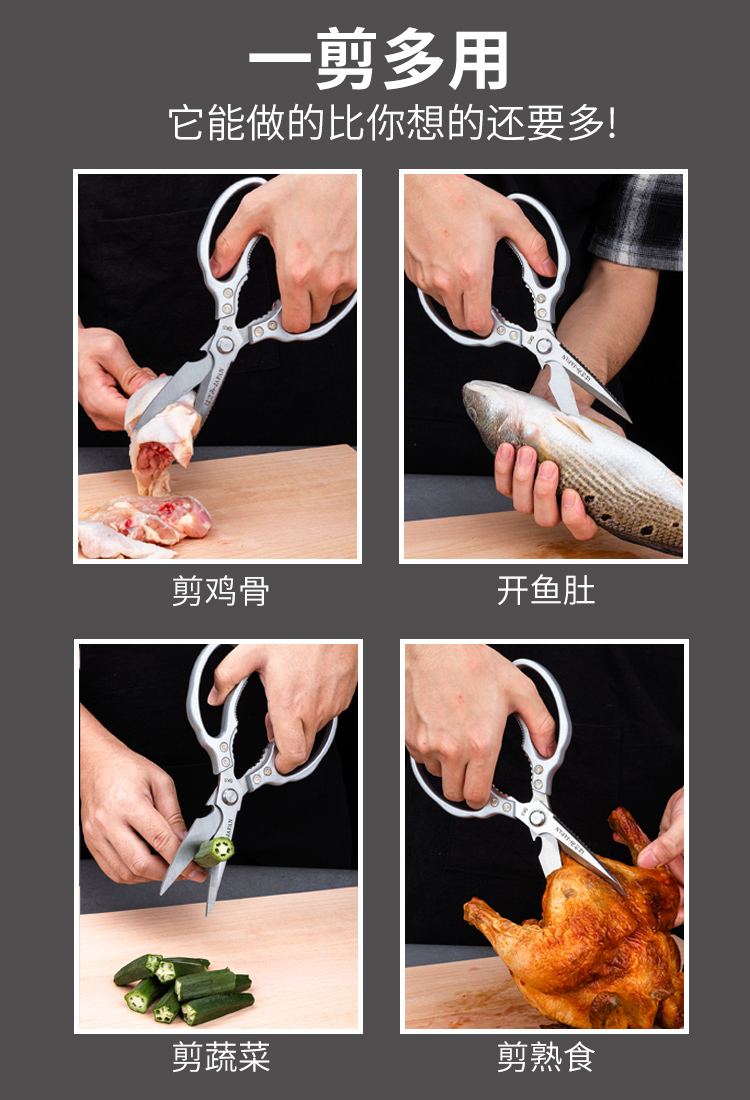 一剪多用
它能做的比你想的还要多!

剪鸡骨

开鱼肚

剪蔬菜

剪熟食