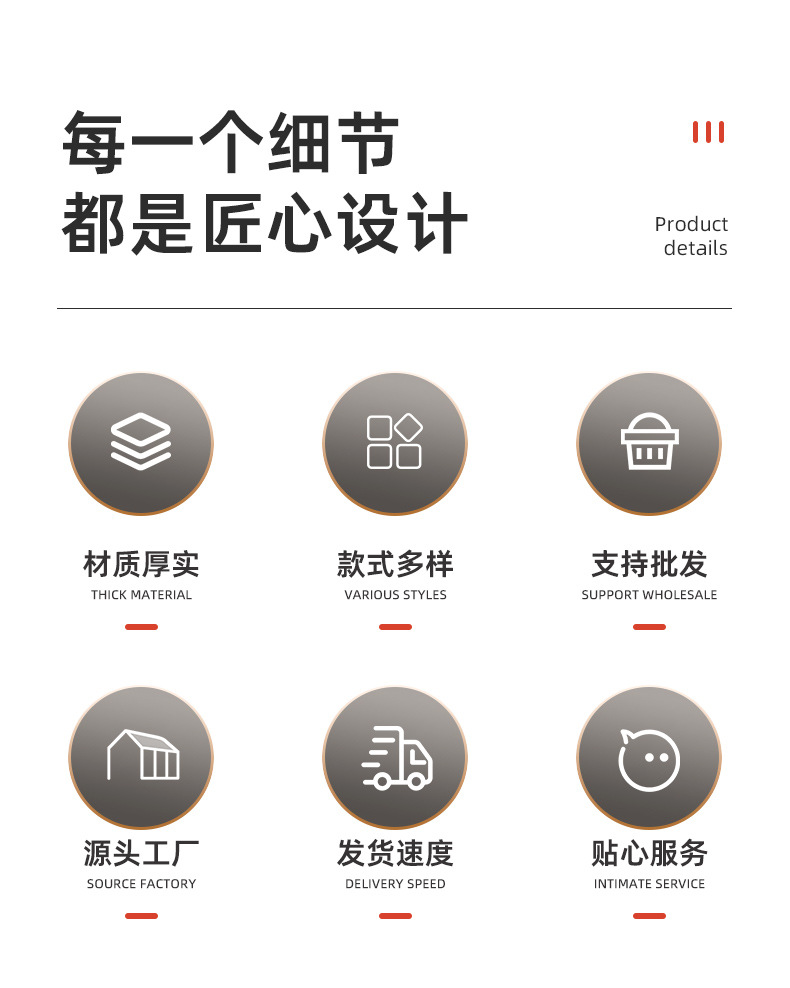 每一个细节
都是匠心设计

Product
details

材质厚实
THICK MATERIAL

款式多样
VARIOUS STYLES

支持批发
SUPPORT WHOLESALE

源头工厂
SOURCE FACTORY

发货速度
DELIVERY SPEED

贴心服务
INTIMATE SERVICE