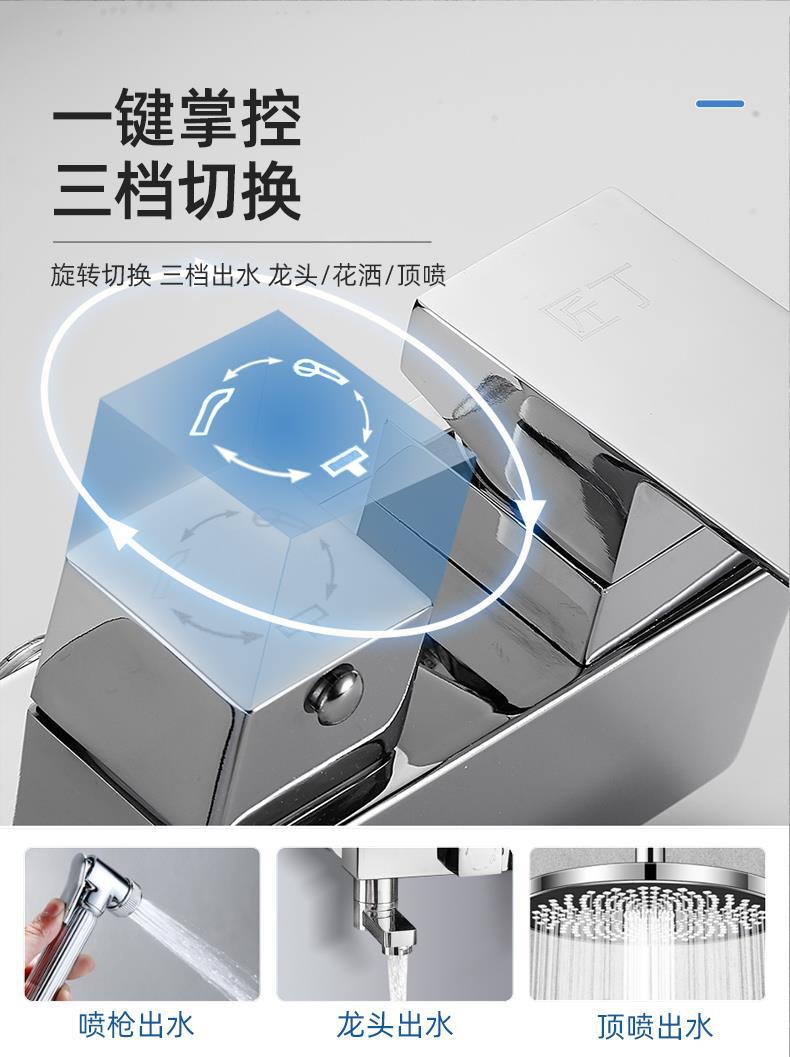 一键掌控
三档切换

旋转切换 三档出水 龙头/花洒/顶喷

匠丁

喷枪出水

龙头出水

顶喷出水