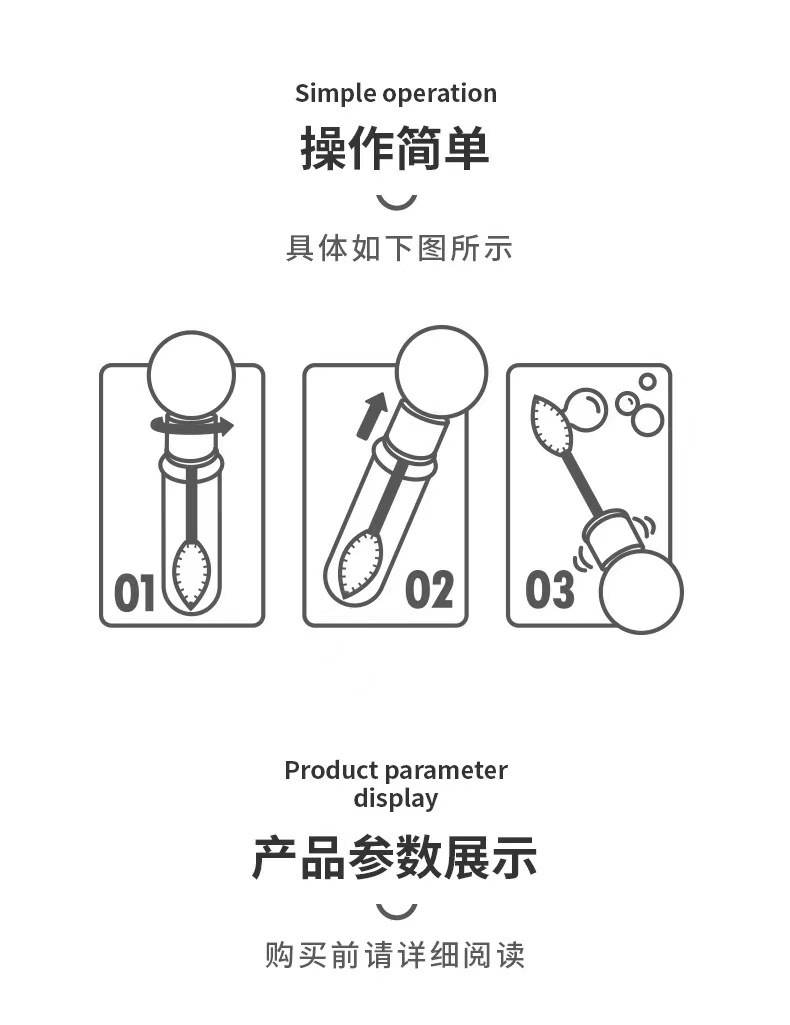 Simple operation
操作简单

具体如下图所示

01

02

03

Product parameter display
产品参数展示

购买前请详细阅读