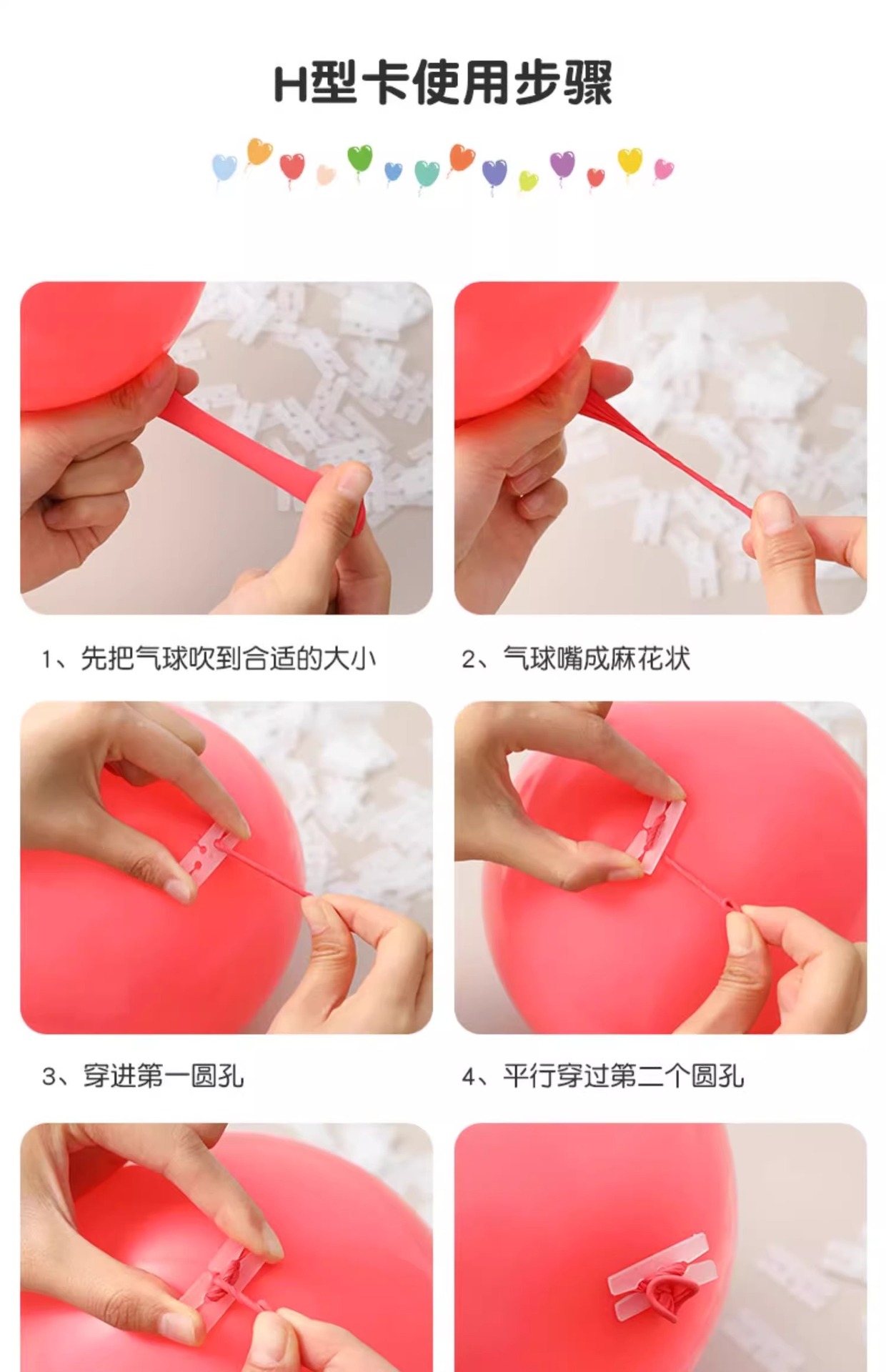 H型卡使用步骤

1、先把气球吹到合适的大小

2、气球嘴成麻花状

3、穿进第一圆孔

4、平行穿过第二个圆孔