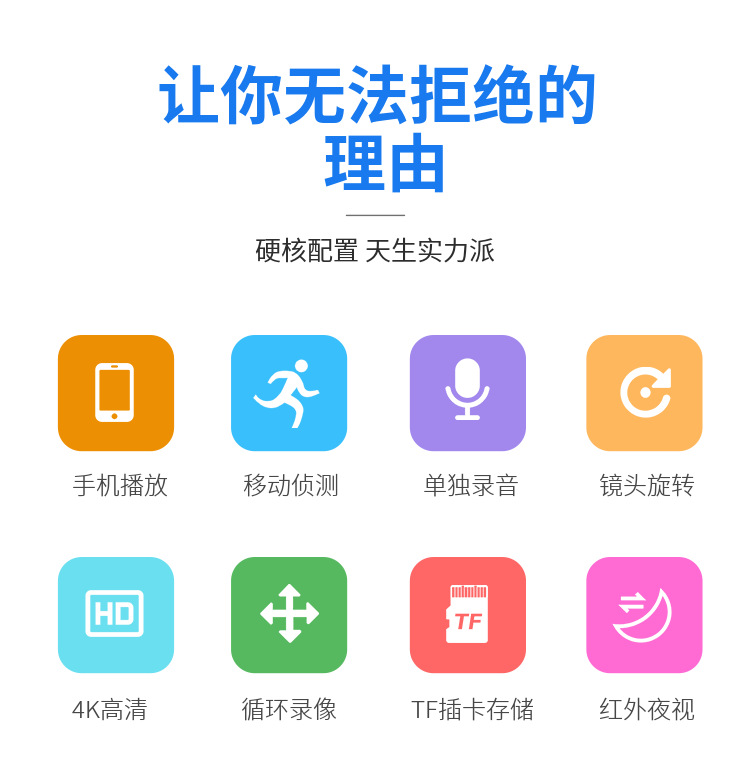 让你无法拒绝的
理由

硬核配置 天生实力派

手机播放

移动侦测

单独录音

镜头旋转

HD

4K高清

循环录像

TF

TF插卡存储

红外夜视