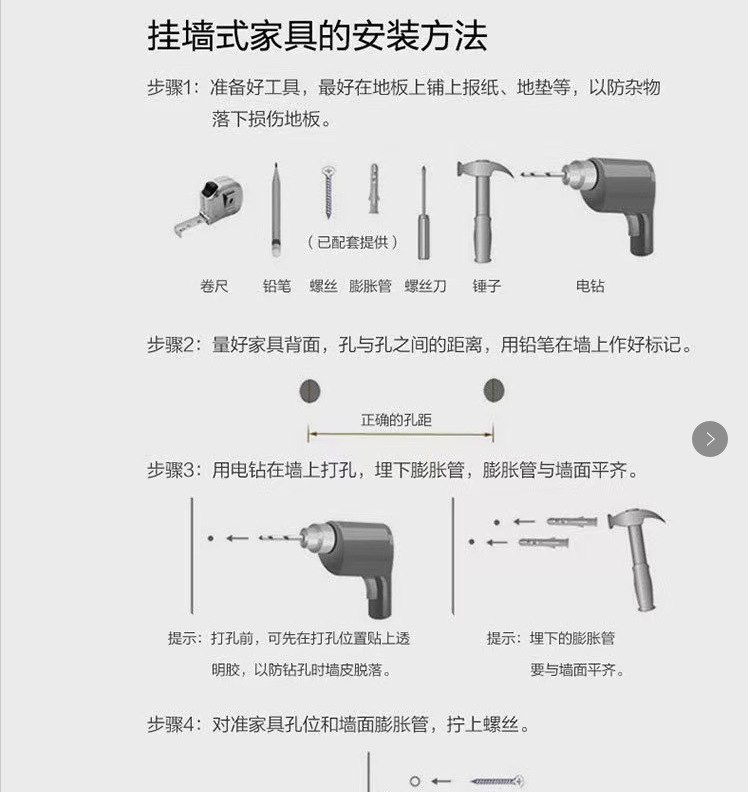 挂墙式家具的安装方法

步骤1：准备好工具，最好在地板上铺上报纸、地垫等，以防杂物落下损伤地板。

（已配套提供）

卷尺 铅笔 螺丝 膨胀管 螺丝刀 锤子 电钻

步骤2：量好家具背面，孔与孔之间的距离，用铅笔在墙上作好标记。

正确的孔距

步骤3：用电钻在墙上打孔，埋下膨胀管，膨胀管与墙面平齐。

提示：打孔前，可先在打孔位置贴上透明胶，以防钻孔时墙皮脱落。

提示：埋下的膨胀管要与墙面平齐。

步骤4：对准家具孔位和墙面膨胀管，拧上螺丝。