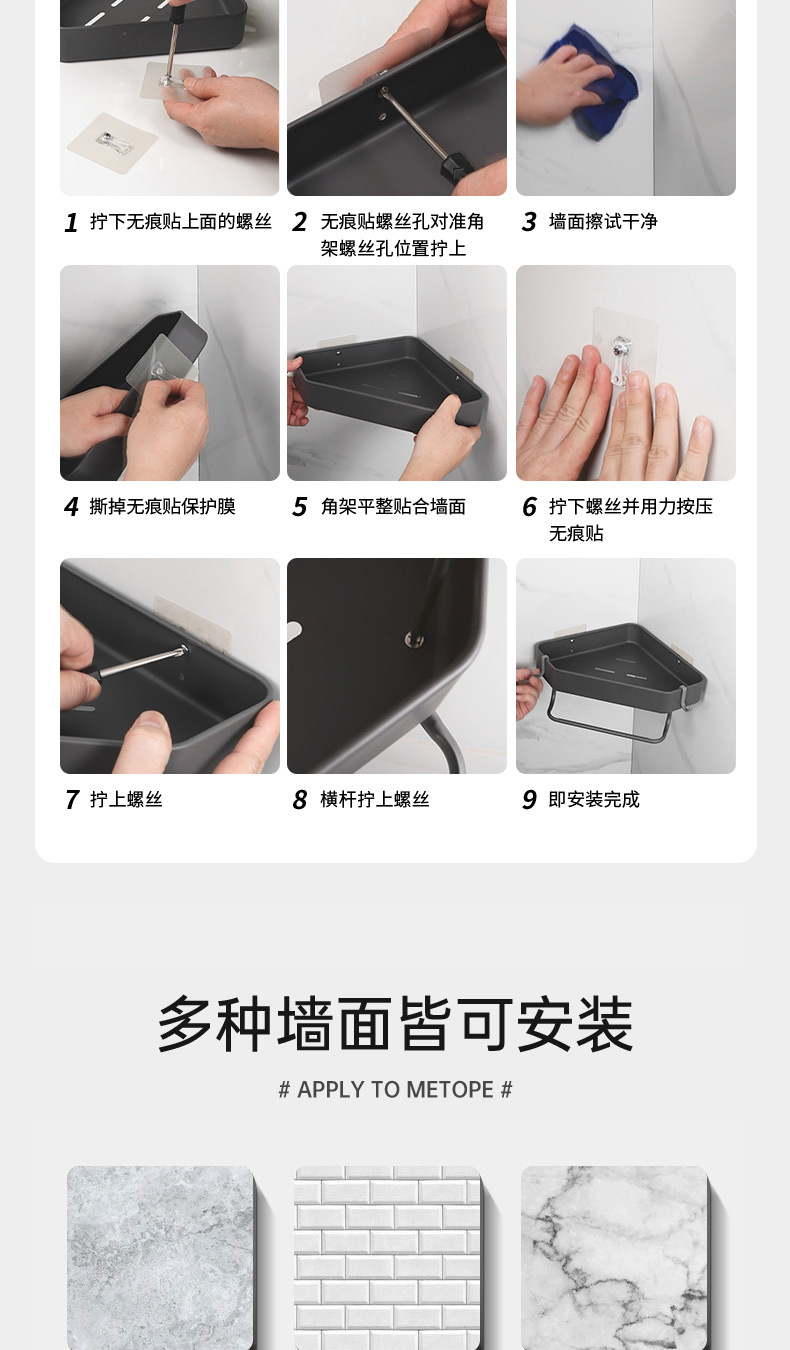 1 拧下无痕贴上面的螺丝

2 无痕贴螺丝孔对准角架螺丝孔位置拧上

3 墙面擦试干净

4 撕掉无痕贴保护膜

5 角架平整贴合墙面

6 拧下螺丝并用力按压无痕贴

7 拧上螺丝

8 横杆拧上螺丝

9 即安装完成

多种墙面皆可安装

# APPLY TO METOPE #