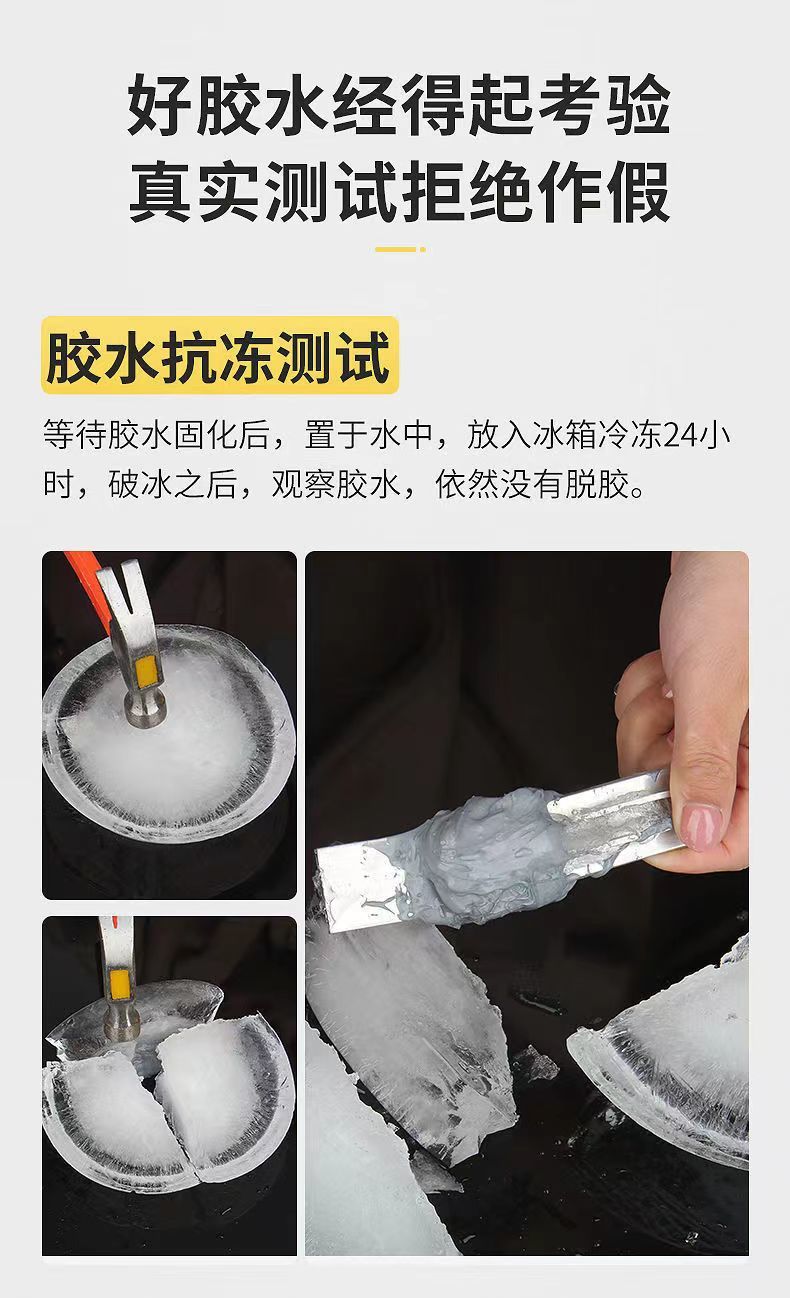 好胶水经得起考验
真实测试拒绝作假

胶水抗冻测试

等待胶水固化后，置于水中，放入冰箱冷冻24小时，破冰之后，观察胶水，依然没有脱胶。