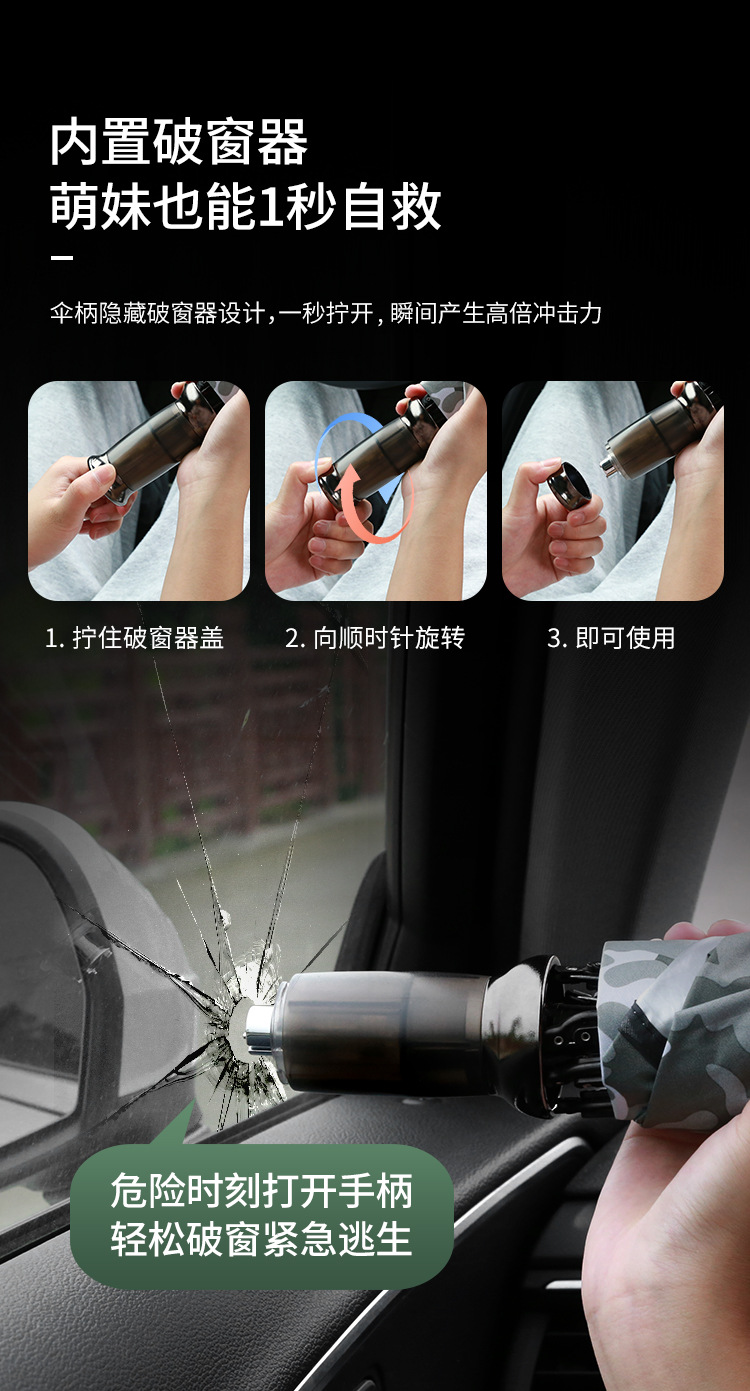 内置破窗器
萌妹也能1秒自救

伞柄隐藏破窗器设计，一秒拧开，瞬间产生高倍冲击力

1. 拧住破窗器盖

2. 向顺时针旋转

3. 即可使用

危险时刻打开手柄
轻松破窗紧急逃生