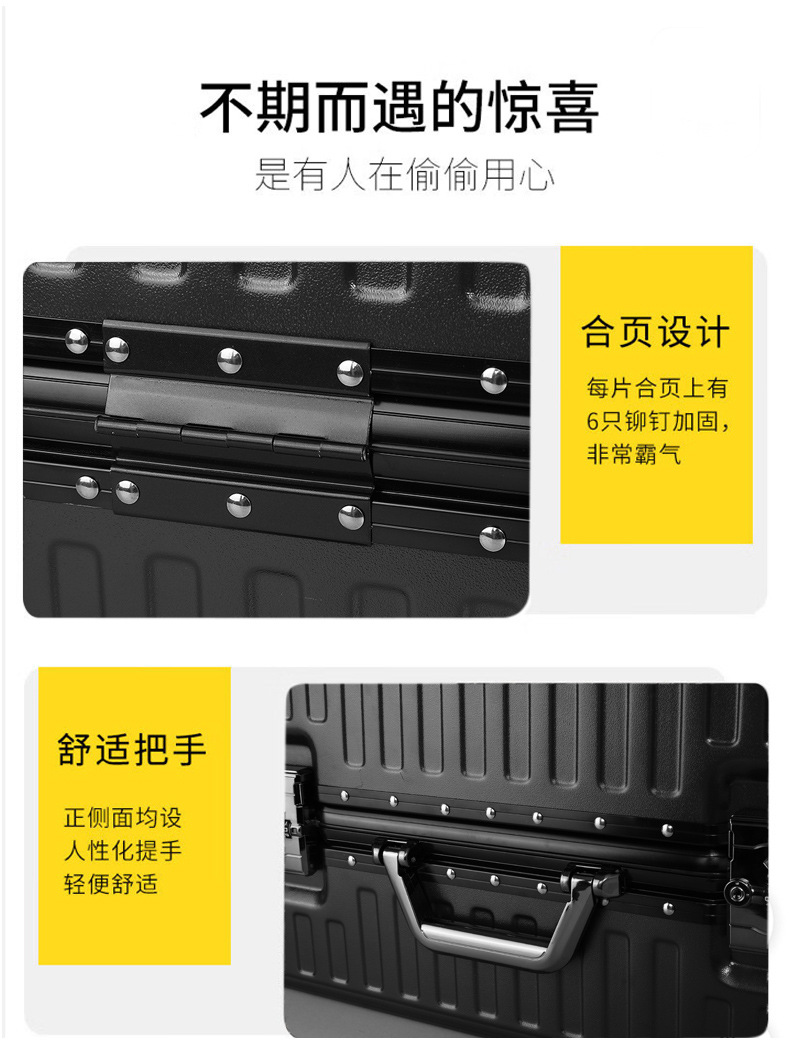 不期而遇的惊喜

是有人在偷偷用心

合页设计

每片合页上有6只铆钉加固，非常霸气

舒适把手

正侧面均设人性化提手轻便舒适