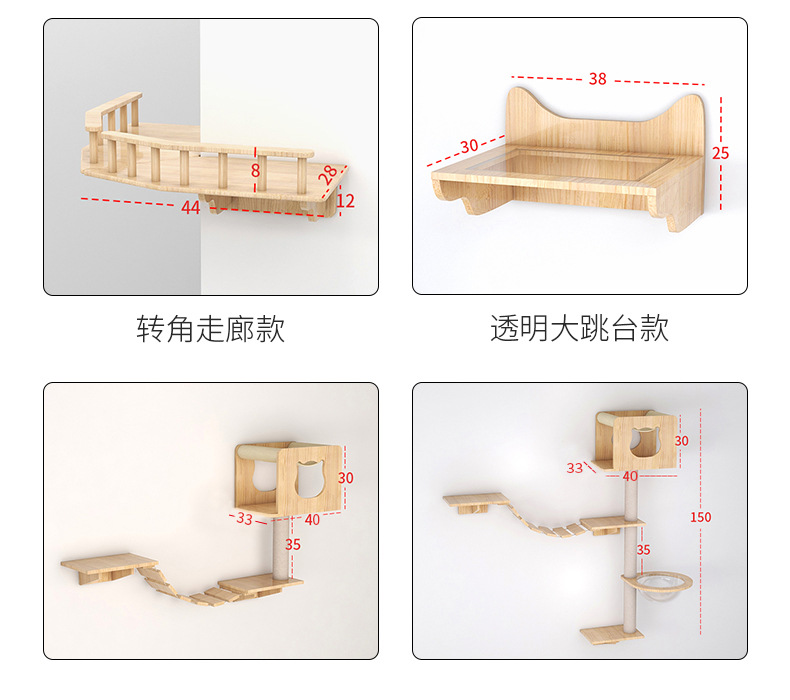 8
28
44
12

转角走廊款

38
30
25

透明大跳台款

30
33
40
35

30
33
40
150
35