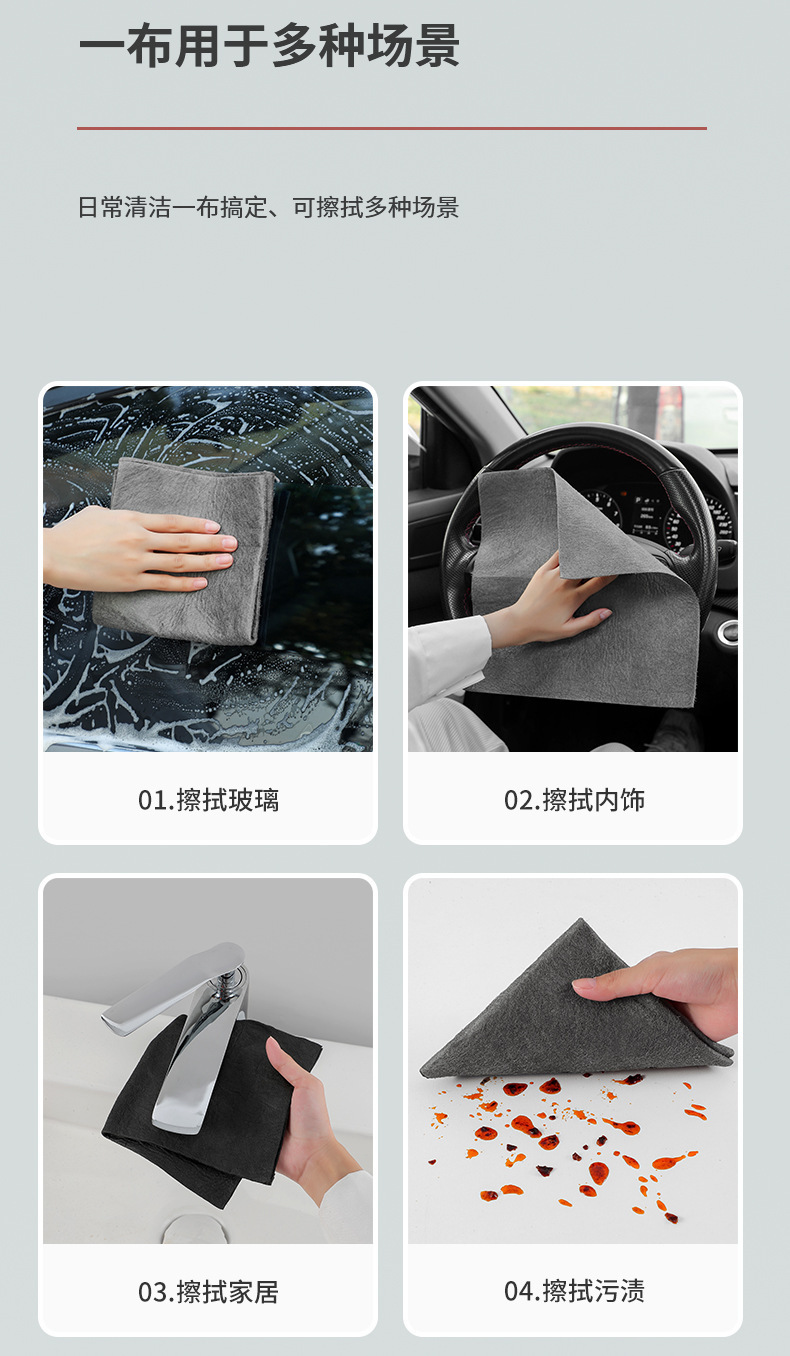 一布用于多种场景

日常清洁一布搞定、可擦拭多种场景

01.擦拭玻璃

02.擦拭内饰

03.擦拭家居

04.擦拭污渍