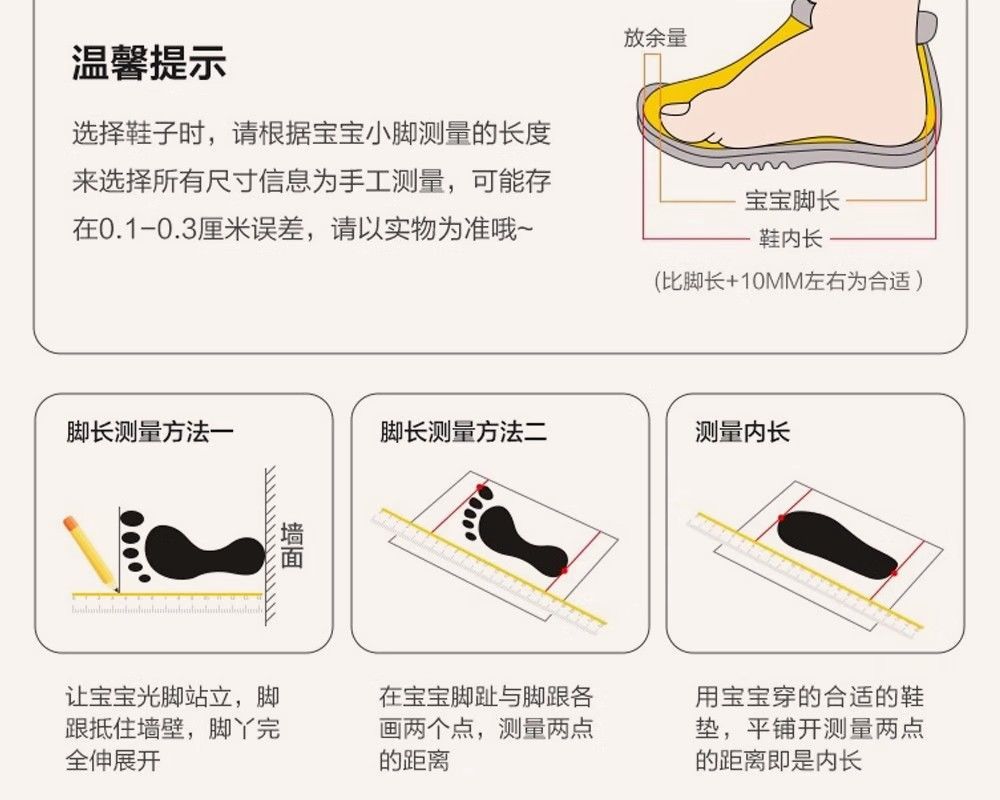 温馨提示

选择鞋子时，请根据宝宝小脚测量的长度来选择所有尺寸信息为手工测量，可能存在0.1-0.3厘米误差，请以实物为准哦~

放余量

宝宝脚长

鞋内长

（比脚长+10MM左右为合适）

脚长测量方法一

墙面

让宝宝光脚站立，脚跟抵住墙壁，脚丫完全伸展开

脚长测量方法二

在宝宝脚趾与脚跟各画两个点，测量两点的距离

测量内长

用宝宝穿的合适的鞋垫，平铺开测量两点的距离即是内长