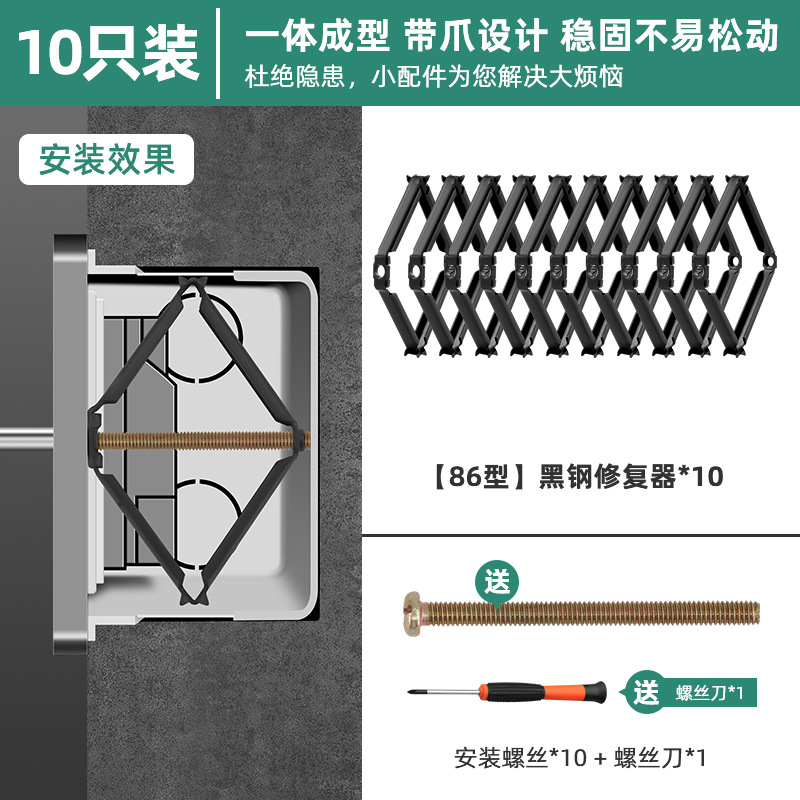 10只装

一体成型 带爪设计 稳固不易松动

杜绝隐患，小配件为您解决大烦恼

安装效果

【86型】黑钢修复器*10

送

送 螺丝刀*1

安装螺丝*10 + 螺丝刀*1